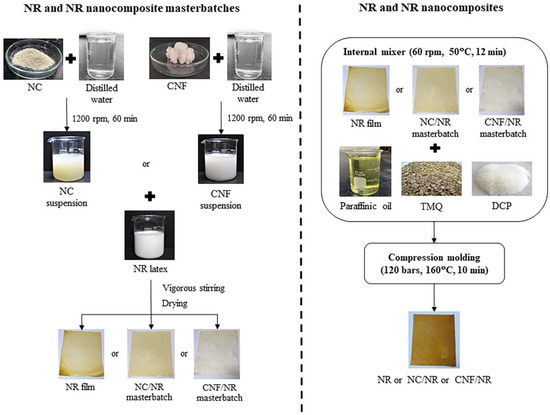 NR and NR nanocomposite masterbatches

NC

Distilled water

CNF

Distilled water

1200 rpm, 60 min

1200 rpm, 60 min

NC suspension

or

CNF suspension

NR latex

Vigorous stirring

Drying

NR film

or

NC/NR masterbatch

or

CNF/NR masterbatch

NR and NR nanocomposites

Internal mixer (60 rpm, 50°C, 12 min)

NR film

or

NC/NR masterbatch

or

CNF/NR masterbatch

Paraffinic oil

TMQ

DCP

Compression molding (120 bars, 160°C, 10 min)

NR or NC/NR or CNF/NR