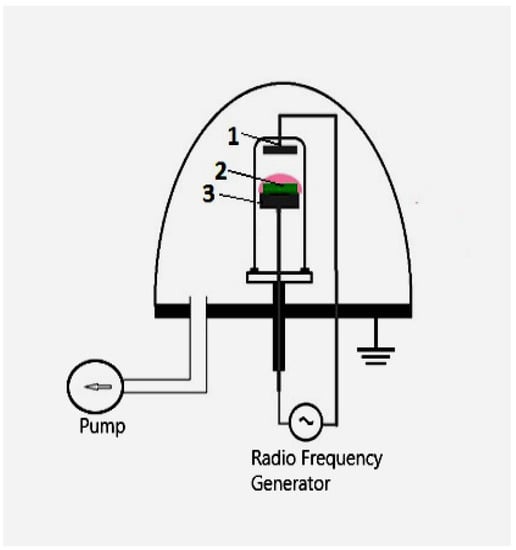 1
2
3
Pump
Radio Frequency Generator