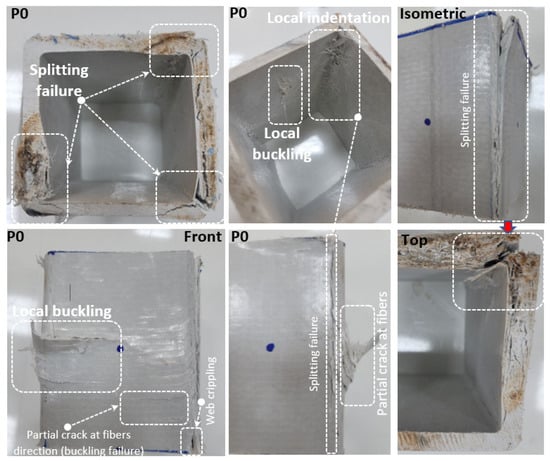 P0

Splitting failure

P0

Local indentation

Local buckling

Isometric

Splitting failure

P0

Front

Local buckling

Partial crack at fibers direction (buckling failure)

Web crippling

P0

Splitting failure

Partial crack at fibers

Top