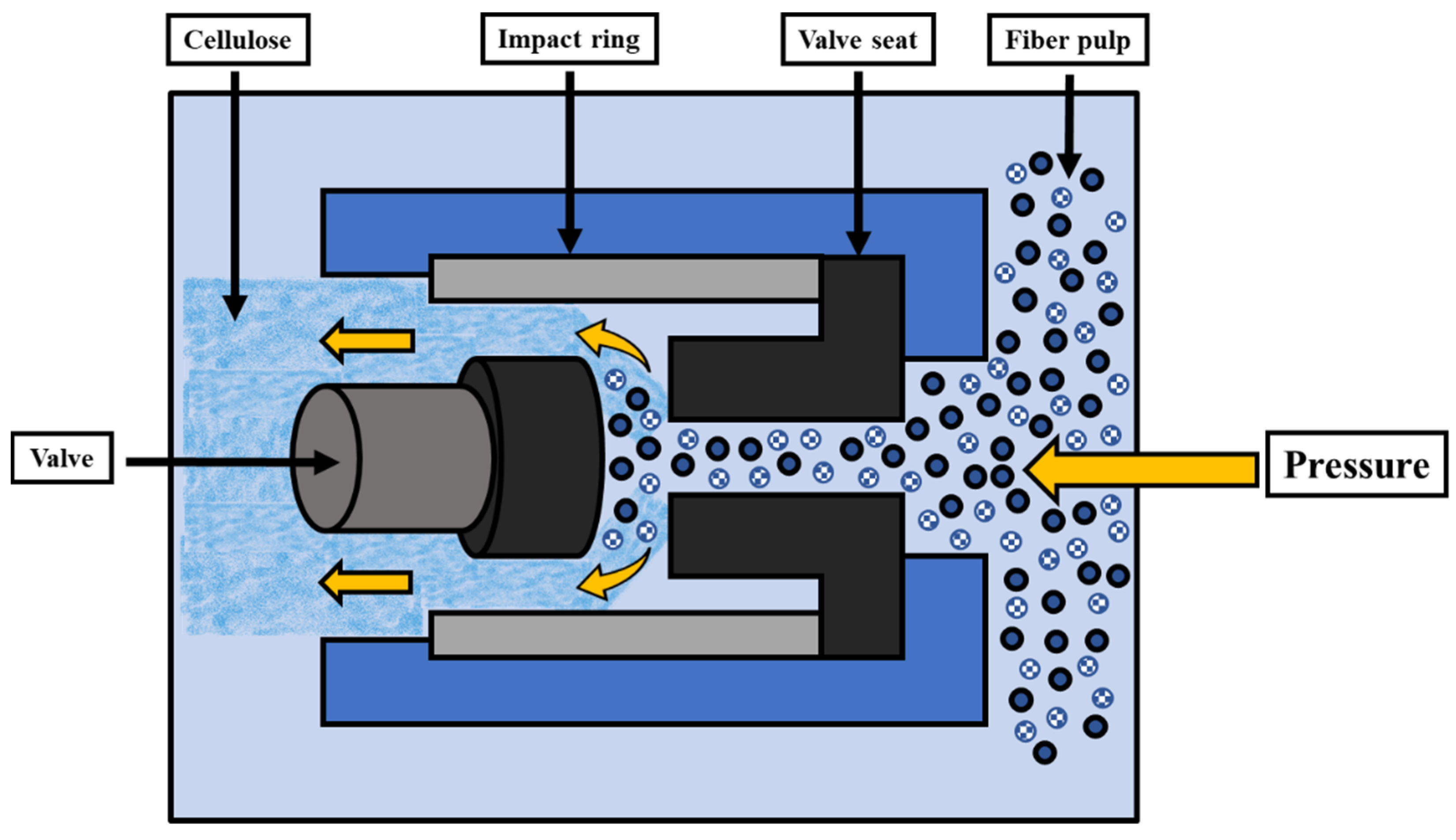 Cellulose
Impact ring
Valve seat
Fiber pulp
Valve
Pressure