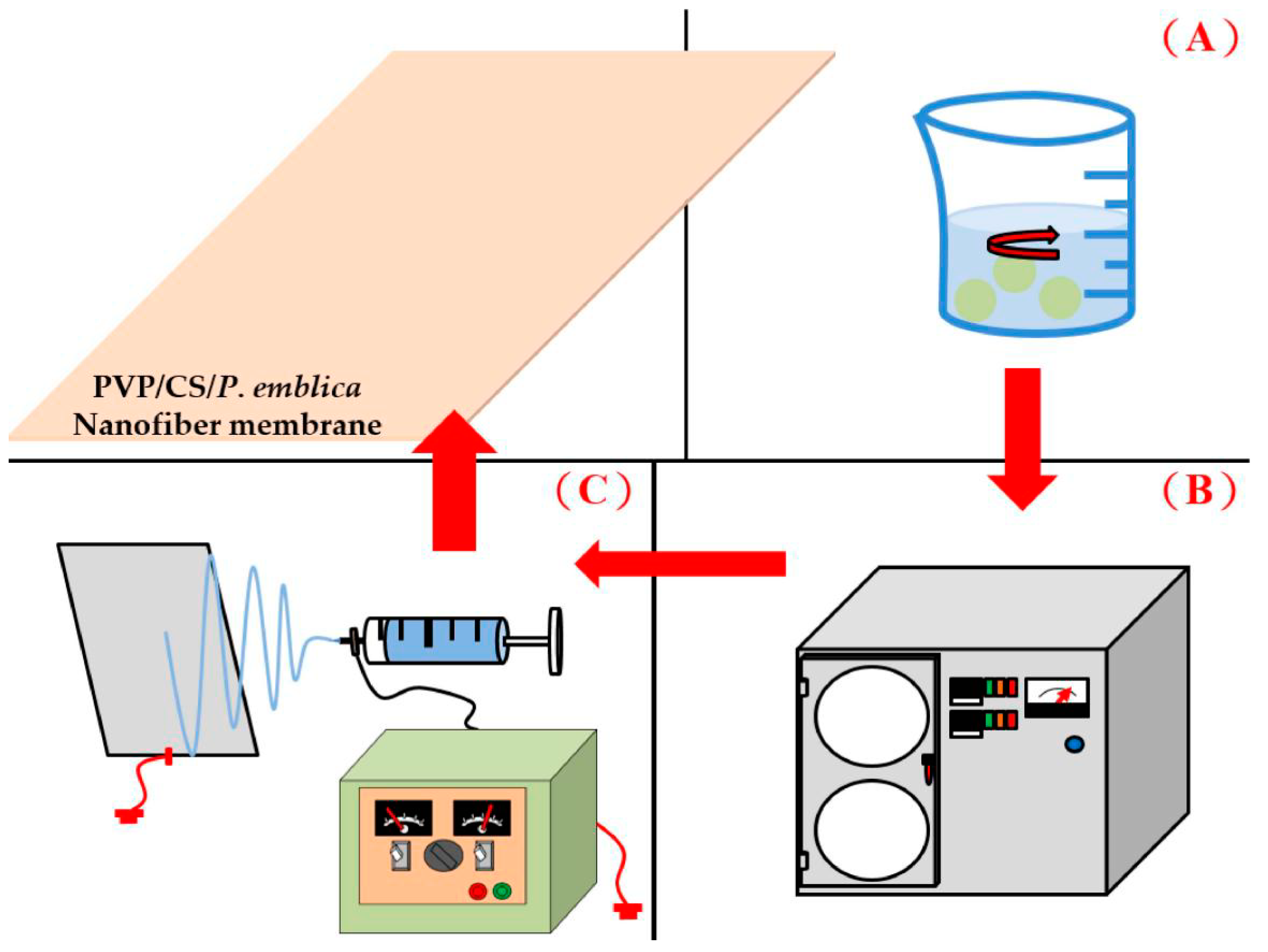 (A)

PVP/CS/P. emblica
Nanofiber membrane

(C)

(B)