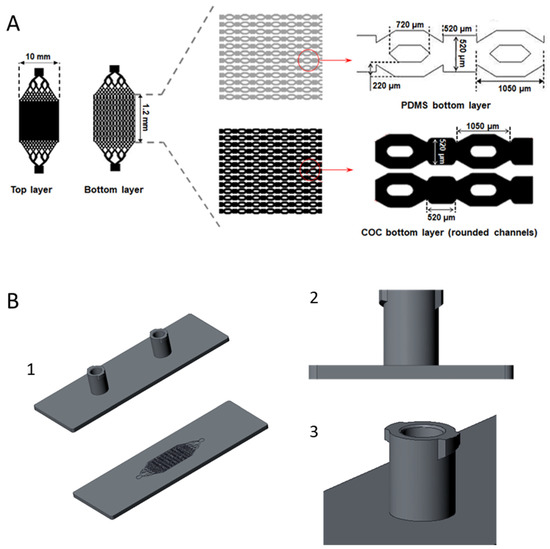 A

10 mm

1.2 mm

Top layer

Bottom layer

720 µm

520 µm

520 µm

220 µm

1050 µm

PDMS bottom layer

1050 µm

520 µm

520 µm

COC bottom layer (rounded channels)

B

1

2

3