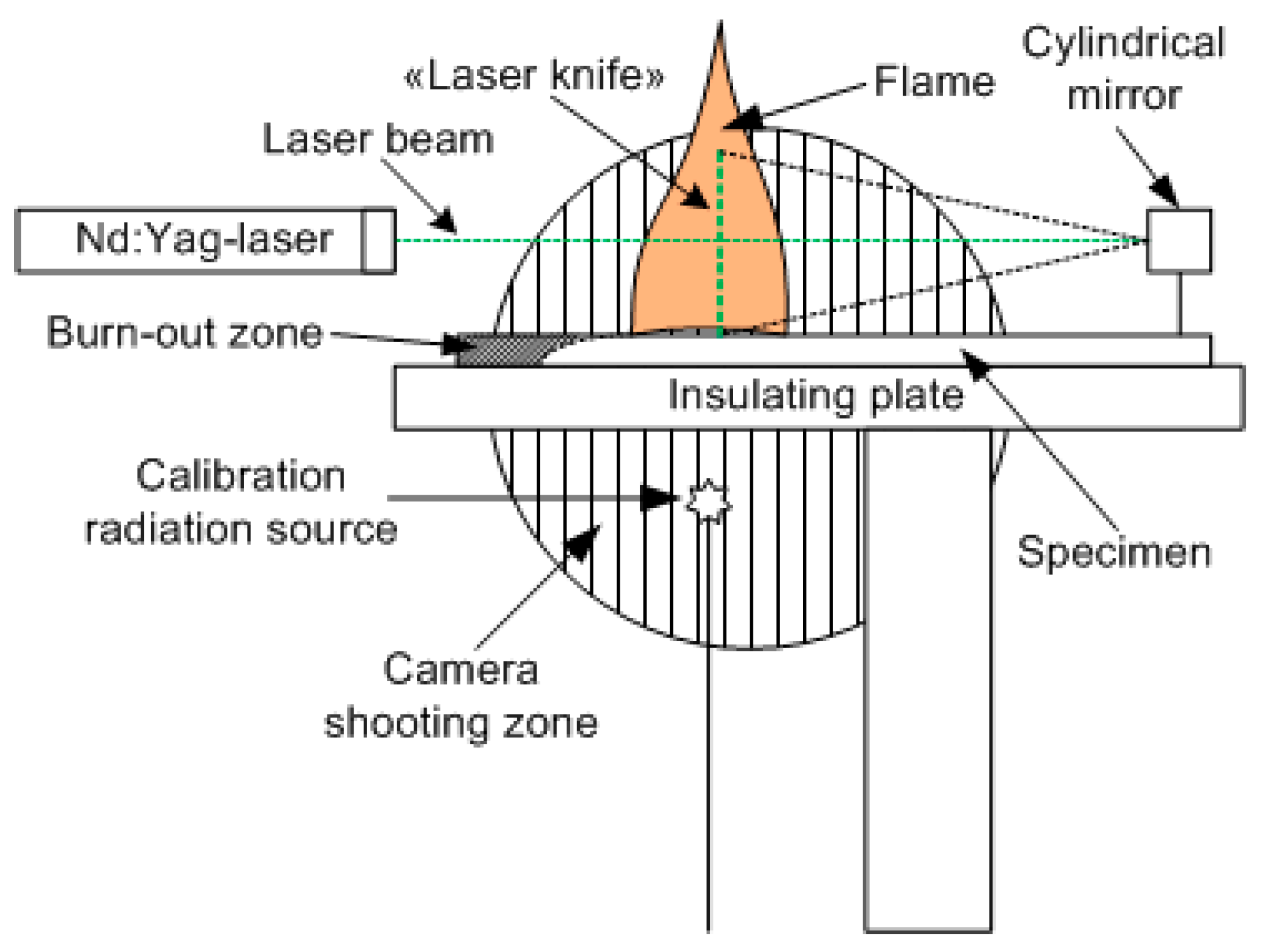 «Laser knife»

Flame

Cylindrical mirror

Laser beam

Nd:Yag-laser

Burn-out zone

Insulating plate

Calibration radiation source

Specimen

Camera shooting zone