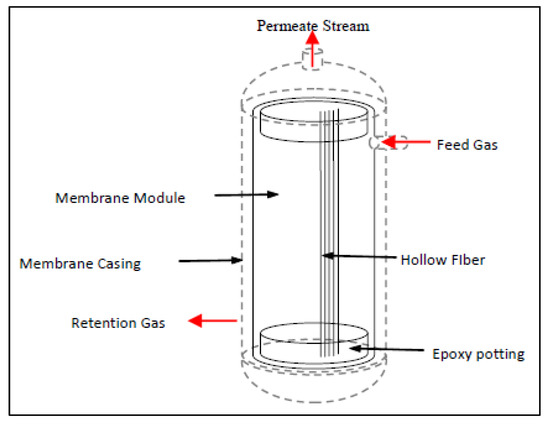 Permeate Stream

Feed Gas

Membrane Module

Membrane Casing

Hollow FIber

Retention Gas

Epoxy potting