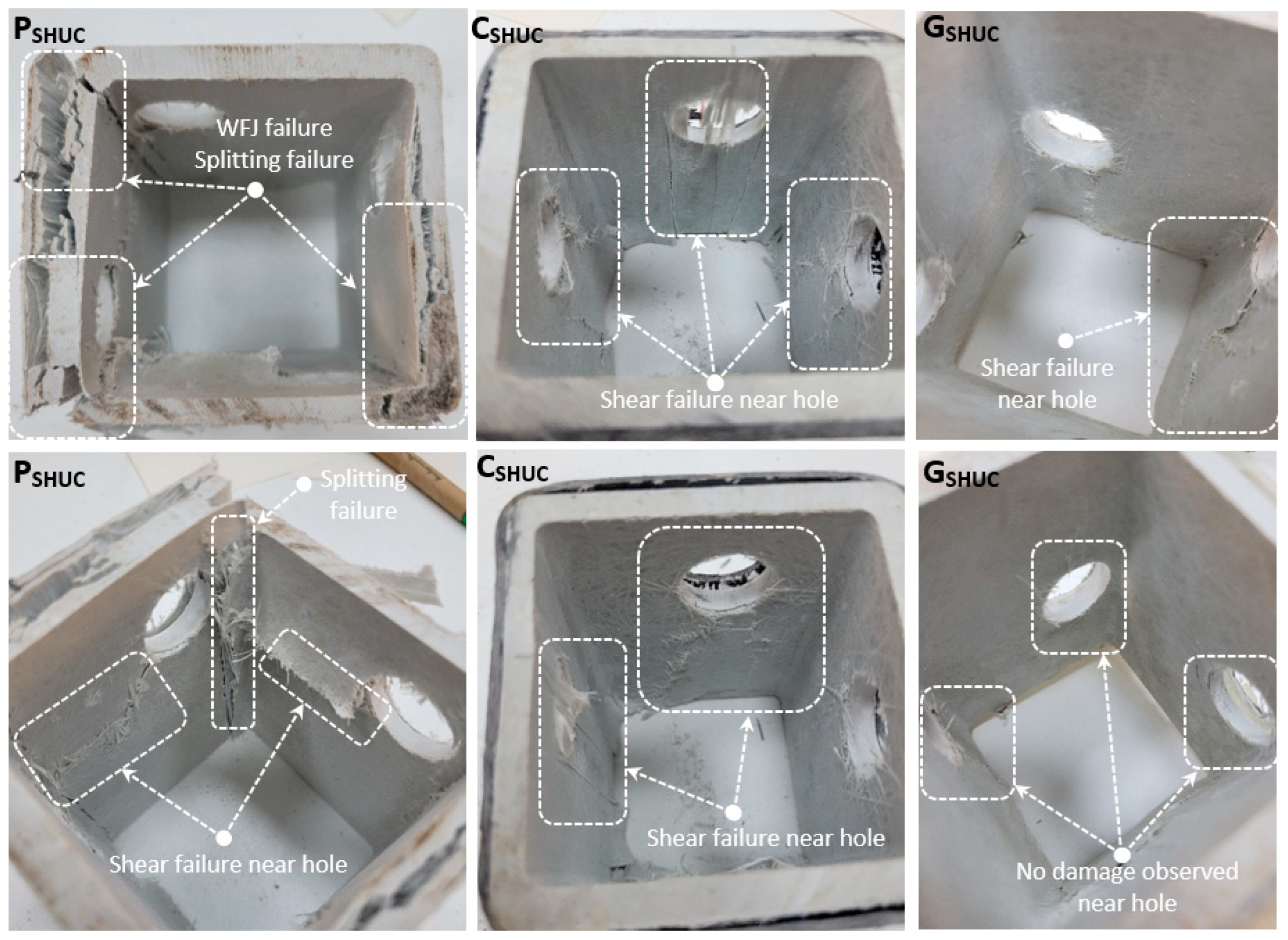 $P_{SHUC}$

WFJ failure
Splitting failure

$C_{SHUC}$

Shear failure near hole

$G_{SHUC}$

Shear failure near hole

$P_{SHUC}$

Splitting failure

Shear failure near hole

$C_{SHUC}$

Shear failure near hole

$G_{SHUC}$

No damage observed near hole