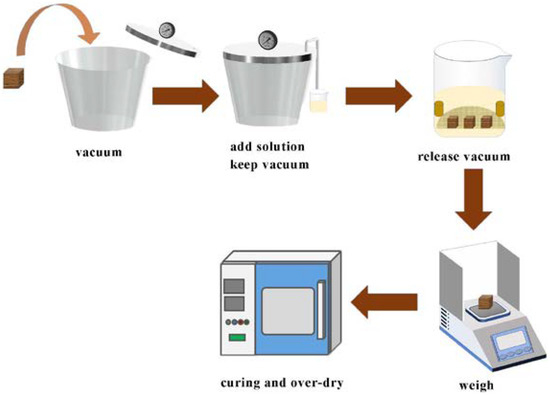 vacuum

add solution
keep vacuum

release vacuum

weigh

curing and over-dry