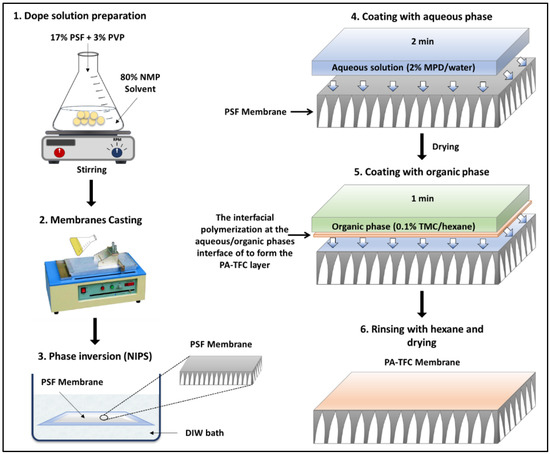 1. Dope solution preparation

17% PSF + 3% PVP

80% NMP Solvent

RPM

Stirring

2. Membranes Casting

3. Phase inversion (NIPS)

PSF Membrane

PSF Membrane

DIW bath

4. Coating with aqueous phase

2 min

Aqueous solution (2% MPD/water)

PSF Membrane

Drying

5. Coating with organic phase

1 min

Organic phase (0.1% TMC/hexane)

The interfacial polymerization at the aqueous/organic phases interface of to form the PA-TFC layer

6. Rinsing with hexane and drying

PA-TFC Membrane