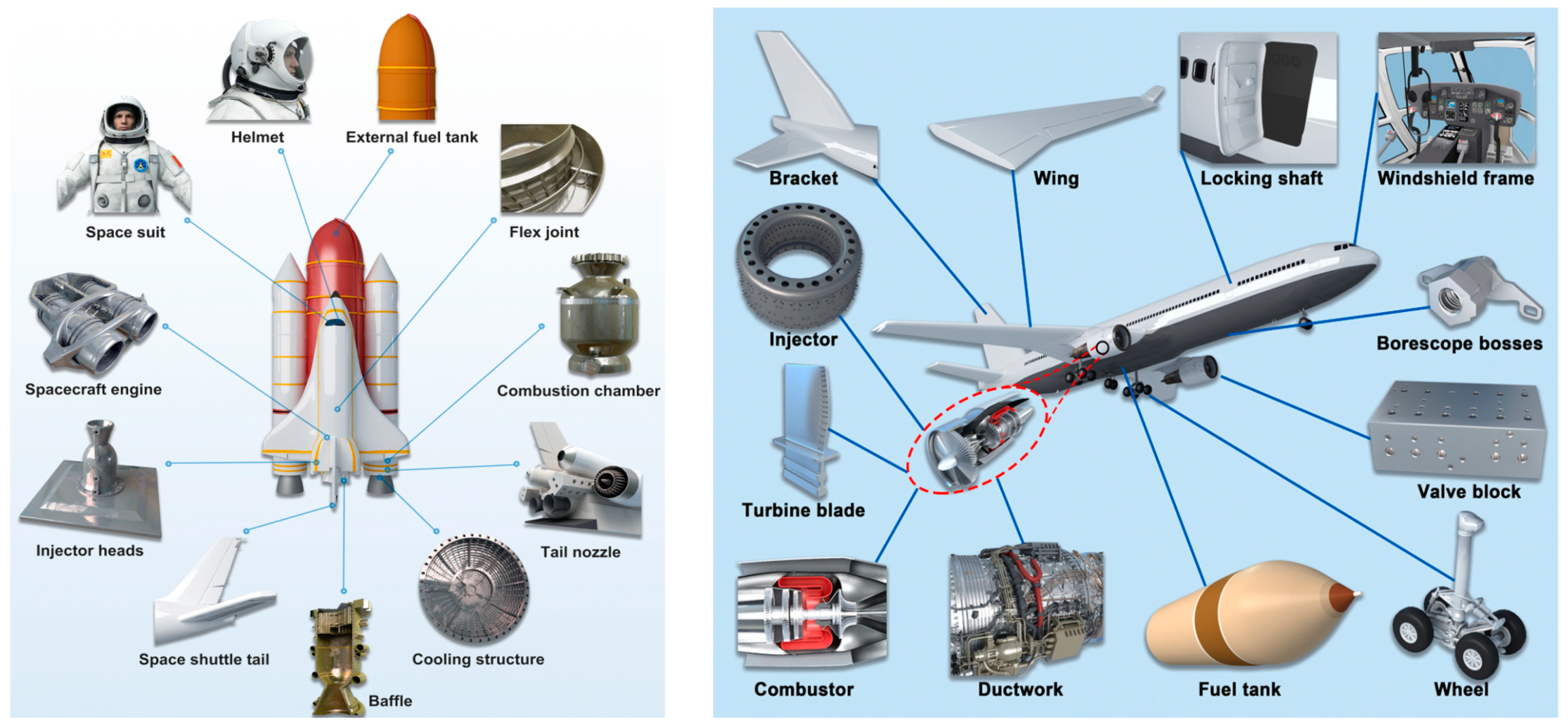 Helmet
External fuel tank
Space suit
Flex joint
Spacecraft engine
Combustion chamber
Injector heads
Tail nozzle
Space shuttle tail
Cooling structure
Baffle

Bracket
Wing
Locking shaft
Windshield frame
Injector
Borescope bosses
Turbine blade
Valve block
Combustor
Ductwork
Fuel tank
Wheel