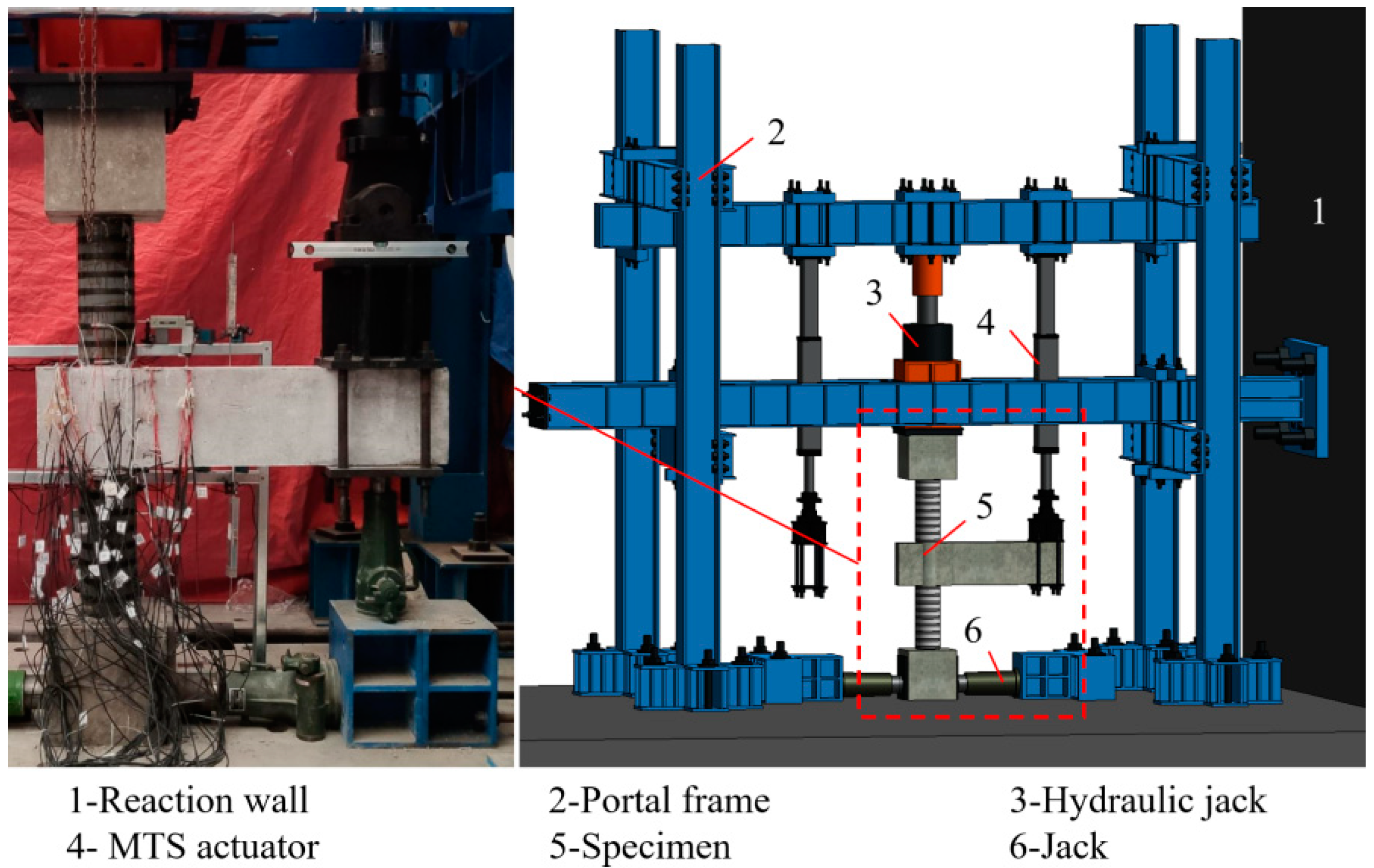 2

1

3

4

5

6

1-Reaction wall
2-Portal frame
3-Hydraulic jack
4- MTS actuator
5-Specimen
6-Jack