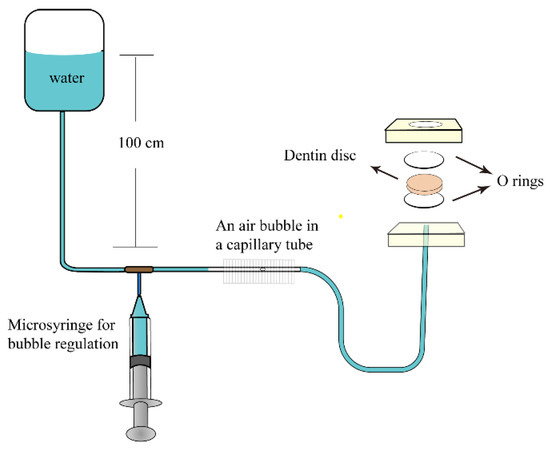 water

100 cm

Dentin disc

O rings

An air bubble in a capillary tube

Microsyringe for bubble regulation