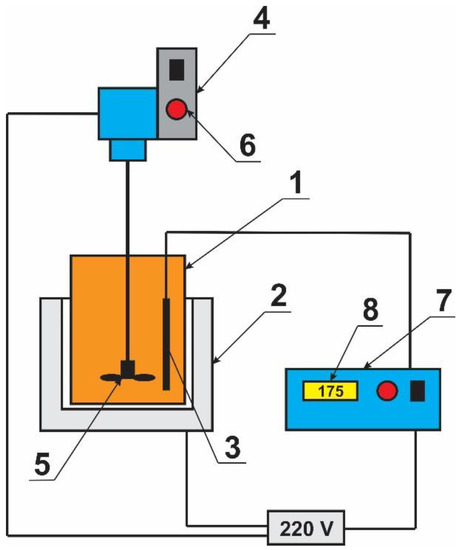 4
6
1
2
8
7
175
5
3
220 V