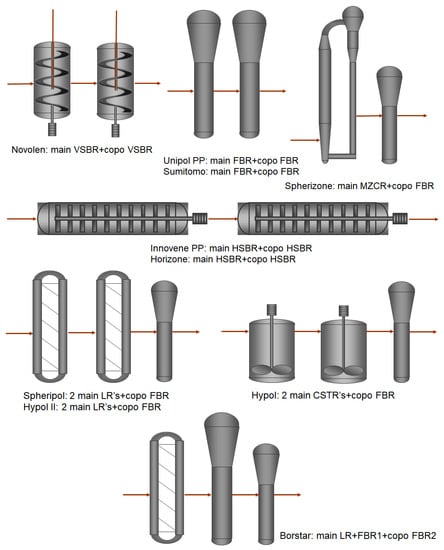 Novolen: main VSBR+copo VSBR

Unipol PP: main FBR+copo FBR
Sumitomo: main FBR+copo FBR

Spherizone: main MZCR+copo FBR

Innovene PP: main HSBR+copo HSBR
Horizone: main HSBR+copo HSBR

Spheripol: 2 main LR's+copo FBR
Hypol II: 2 main LR's+copo FBR

Hypol: 2 main CSTR's+copo FBR

Borstar: main LR+FBR1+copo FBR2