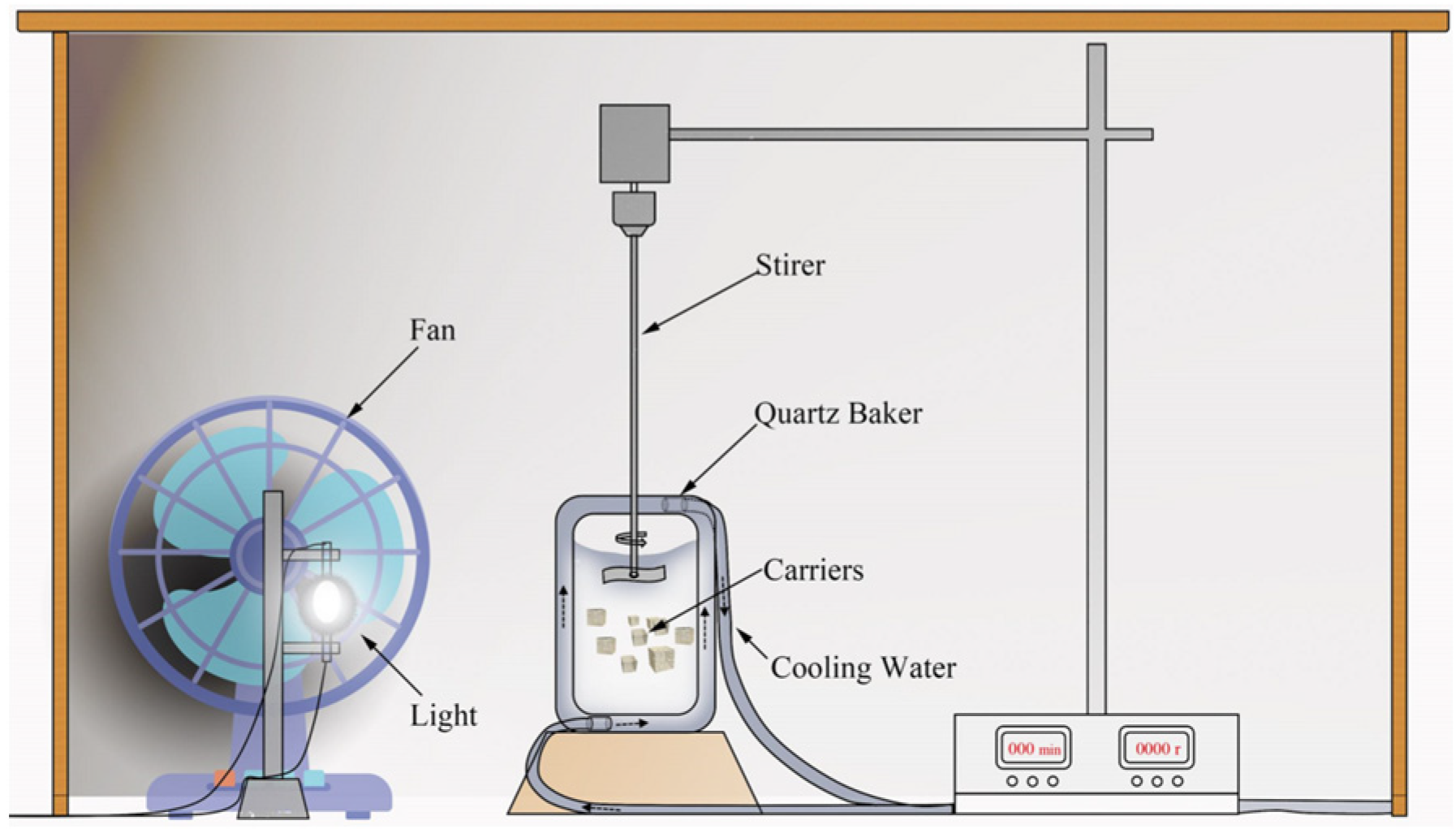 Stirer

Fan

Quartz Baker

Carriers

Cooling Water

Light

000 min

0000 r