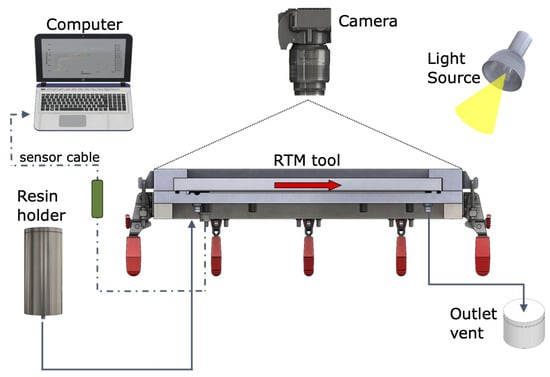 Computer

Camera

Light Source

sensor cable

RTM tool

Resin holder

Outlet vent