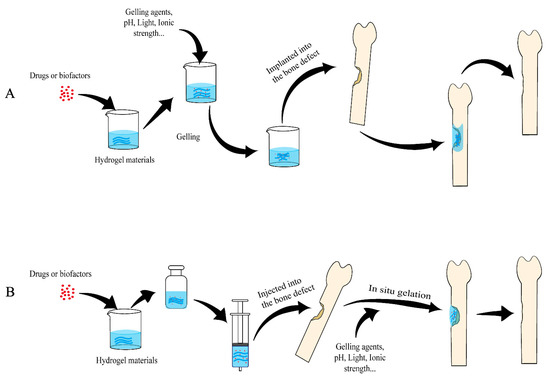 A

Drugs or biofactors

Hydrogel materials

Gelling agents, pH, Light, Ionic strength...

Gelling

Implanted into the bone defect

B

Drugs or biofactors

Hydrogel materials

Injected into the bone defect

In situ gelation

Gelling agents, pH, Light, Ionic strength...