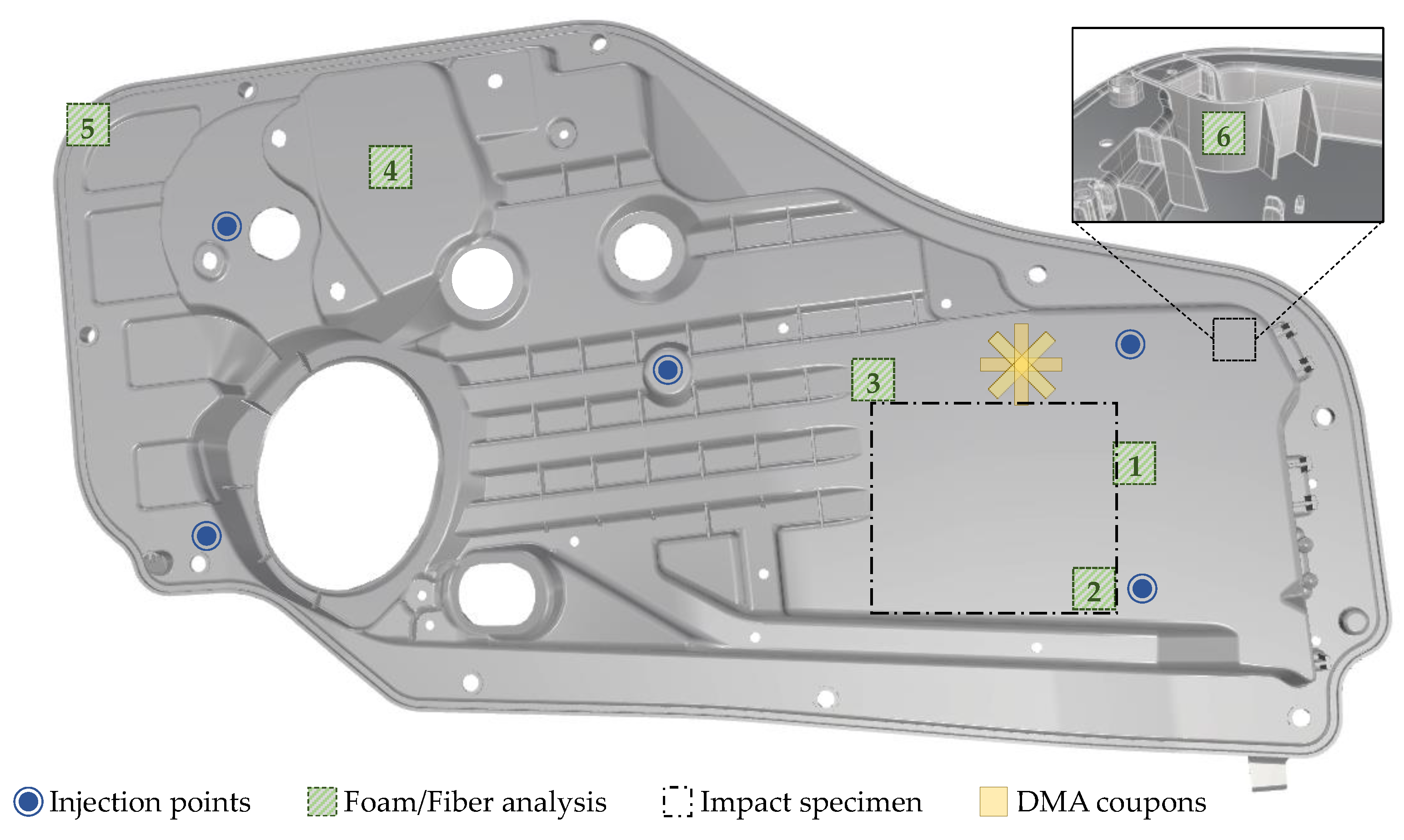 5

4

6

3

1

2

Injection points Foam/Fiber analysis Impact specimen DMA coupons