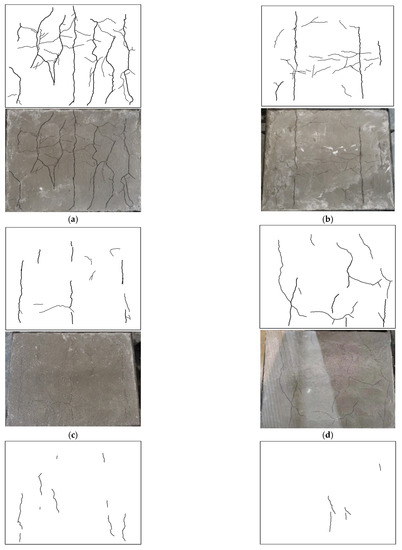 (a)

(b)

(c)

(d)