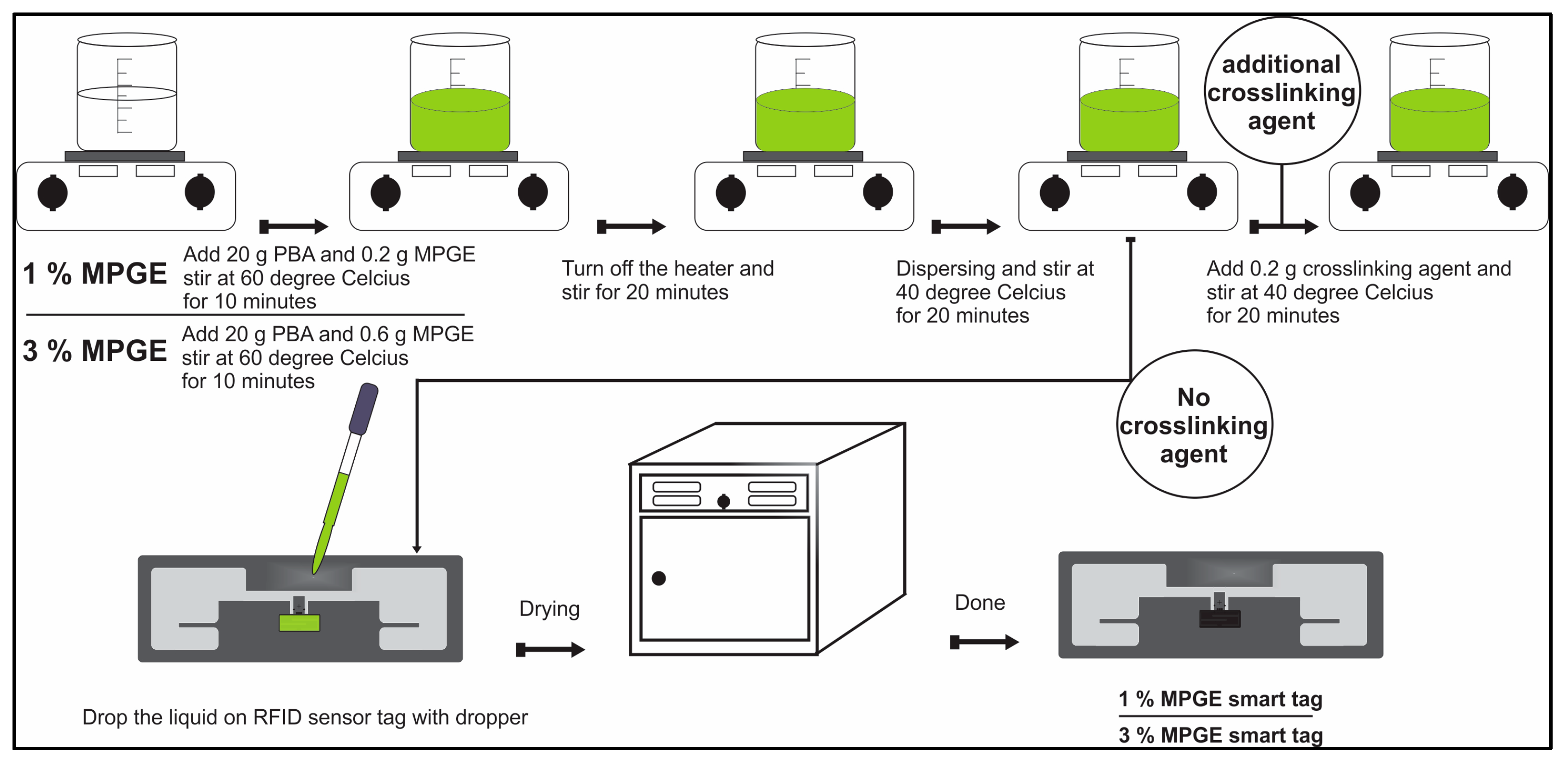 additional crosslinking agent

1 % MPGE
Add 20 g PBA and 0.2 g MPGE stir at 60 degree Celcius for 10 minutes

3 % MPGE
Add 20 g PBA and 0.6 g MPGE stir at 60 degree Celcius for 10 minutes

Turn off the heater and stir for 20 minutes

Dispersing and stir at 40 degree Celcius for 20 minutes

Add 0.2 g crosslinking agent and stir at 40 degree Celcius for 20 minutes

No crosslinking agent

Drying

Done

Drop the liquid on RFID sensor tag with dropper

1 % MPGE smart tag
3 % MPGE smart tag