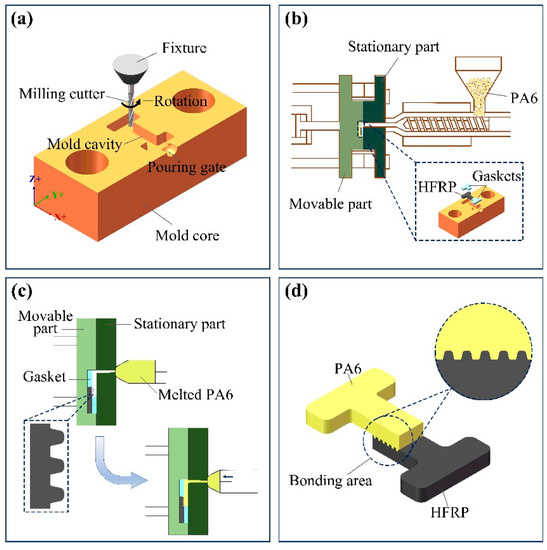 (a)

Fixture

Milling cutter

Rotation

Mold cavity

Pouring gate

Z+

Y+

X+

Mold core

(b)

Stationary part

PA6

HFRP

Gaskets

Movable part

(c)

Movable part

Stationary part

Gasket

Melted PA6

(d)

PA6

Bonding area

HFRP