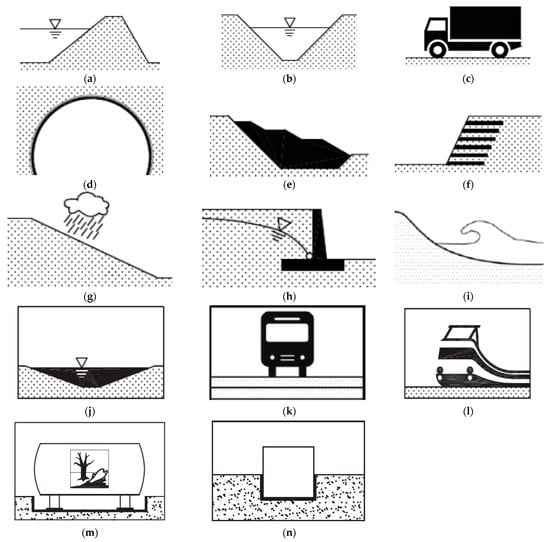 (a)
(b)
(c)
(d)
(e)
(f)
(g)
(h)
(i)
(j)
(k)
(l)
(m)
(n)