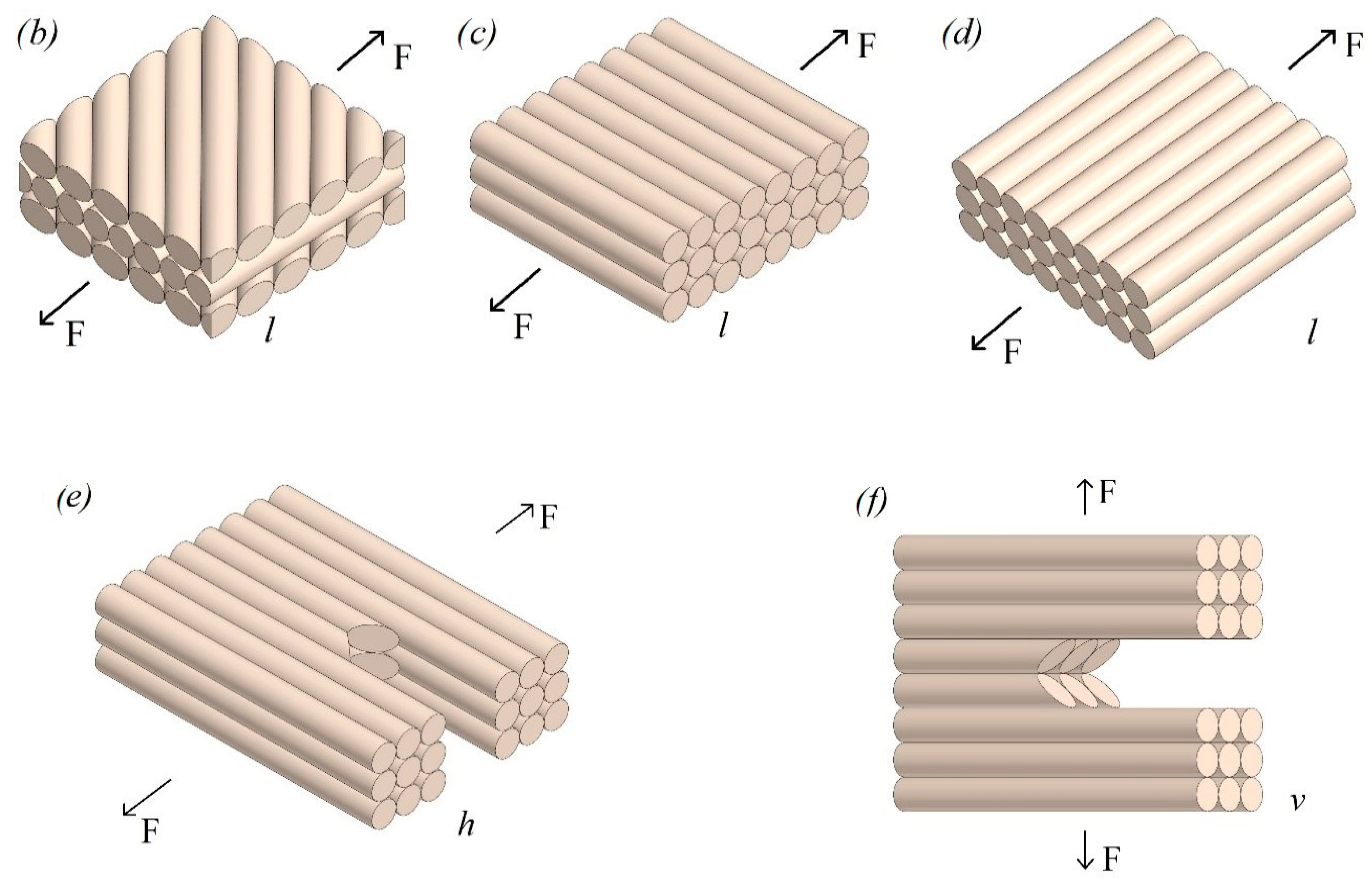 (b)
F
F
l

(c)
F
F
l

(d)
F
F
l

(e)
F
F
h

(f)
F
v
F