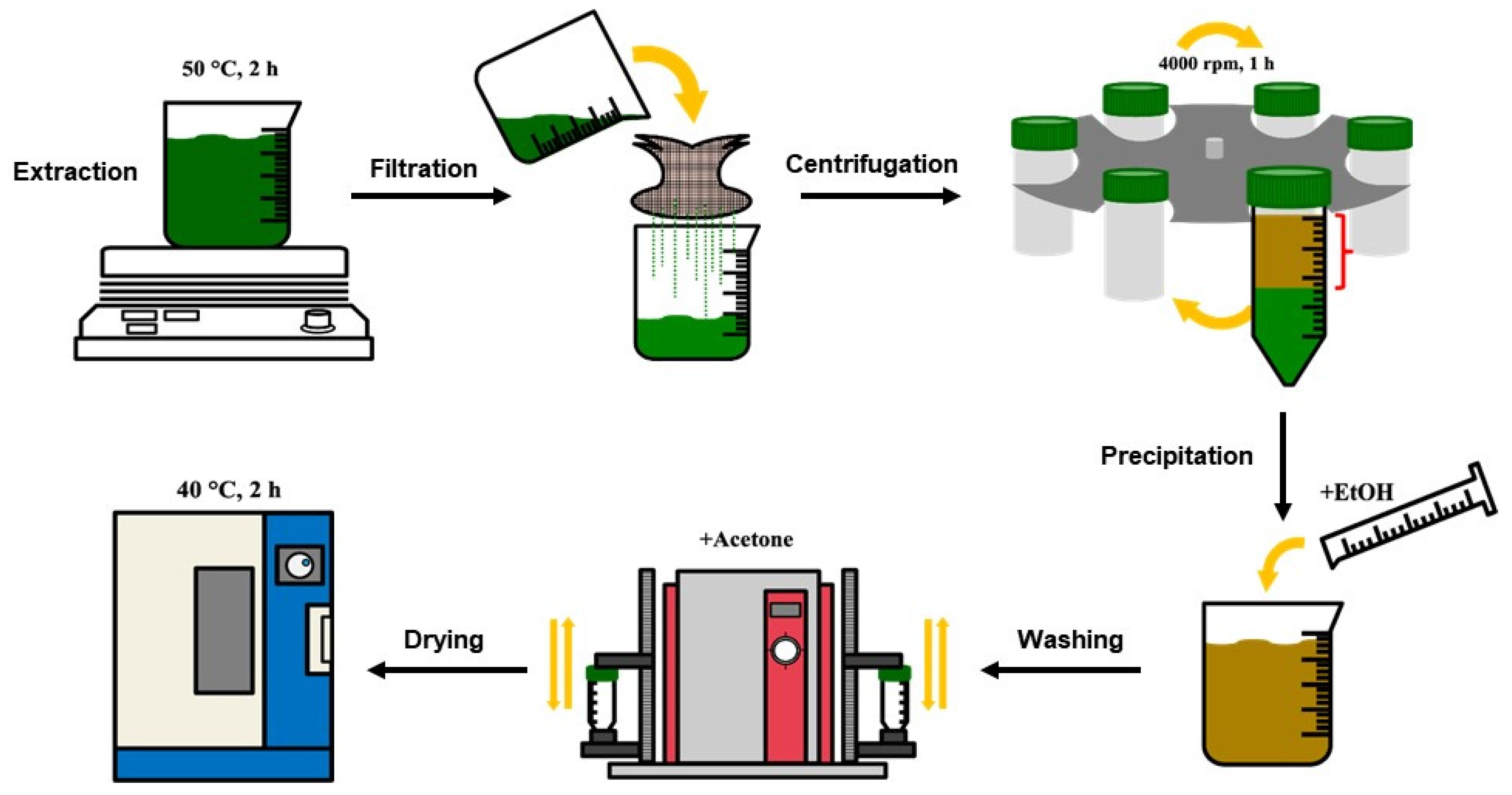 50 °C, 2 h

Extraction

Filtration

Centrifugation

4000 rpm, 1 h

Precipitation

+EtOH

Washing

+Acetone

Drying

40 °C, 2 h