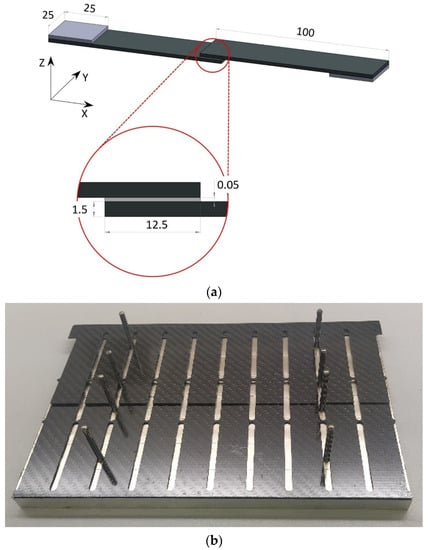 25
25
100
Z
Y
X
0.05
1.5
12.5
(a)
(b)