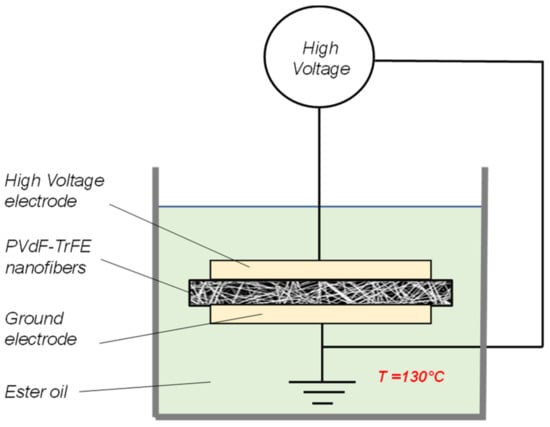 High Voltage

High Voltage electrode

PVdF-TrFE nanofibers

Ground electrode

Ester oil

T =130°C