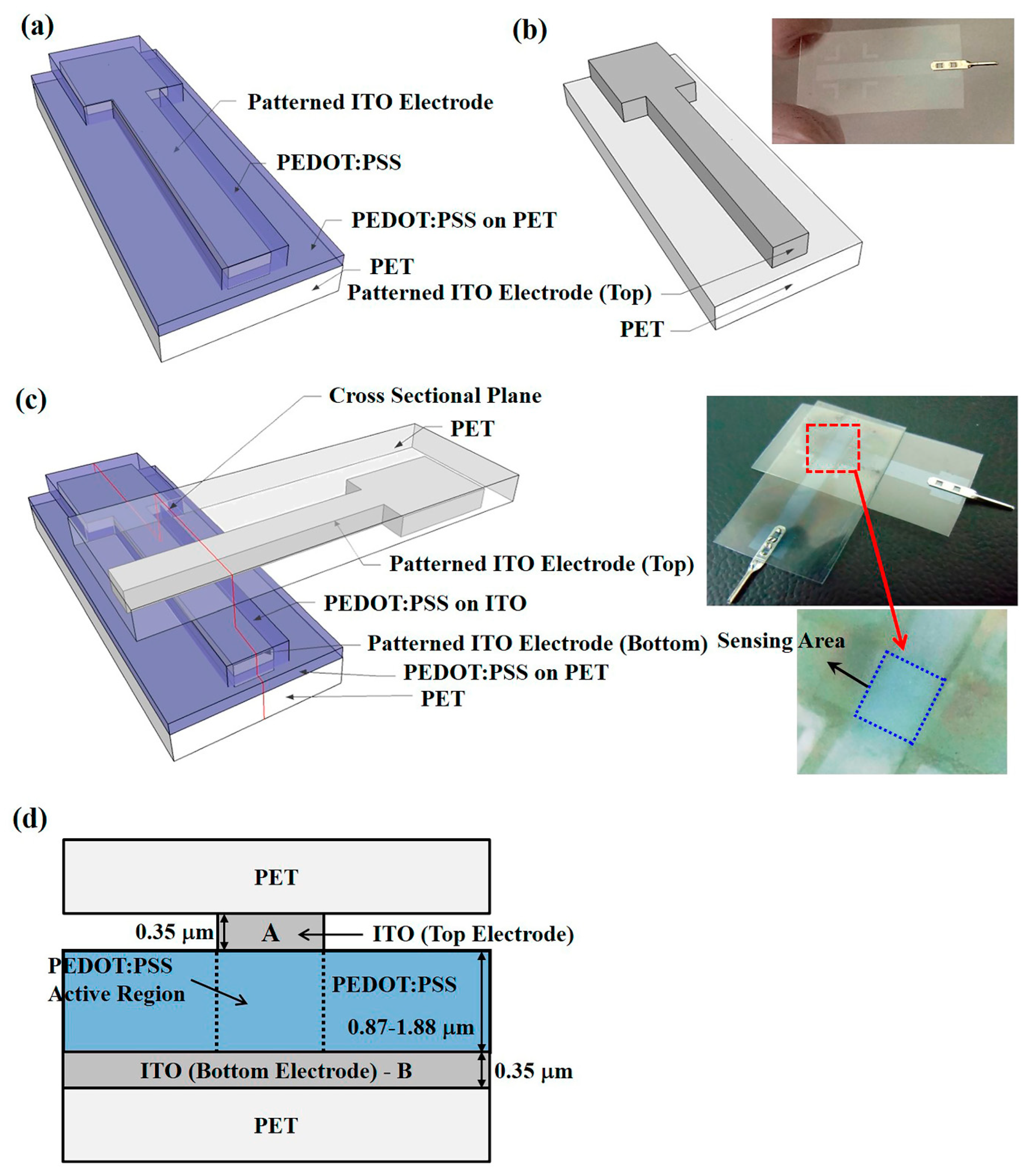 (a)

Patterned ITO Electrode

PEDOT:PSS

PEDOT:PSS on PET

PET

(b)

Patterned ITO Electrode (Top)

PET

(c)

Cross Sectional Plane

PET

Patterned ITO Electrode (Top)

PEDOT:PSS on ITO

Patterned ITO Electrode (Bottom)

PEDOT:PSS on PET

PET

Sensing Area

(d)

PET

0.35 μm

A

ITO (Top Electrode)

PEDOT:PSS Active Region

PEDOT:PSS

0.87-1.88 μm

ITO (Bottom Electrode) - B

0.35 μm

PET