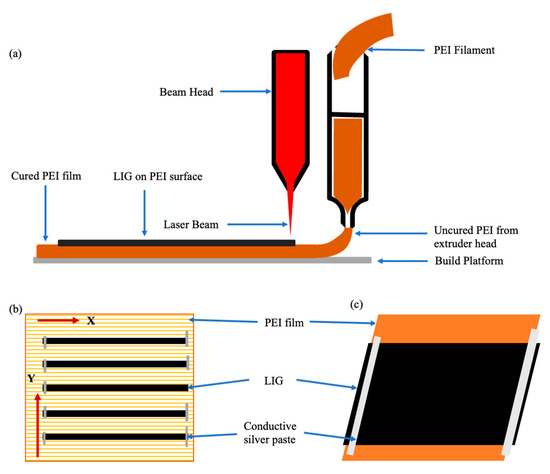 (a)

PEI Filament

Beam Head

Cured PEI film

LIG on PEI surface

Laser Beam

Uncured PEI from extruder head

Build Platform

(b)

X

Y

PEI film

(c)

LIG

Conductive silver paste