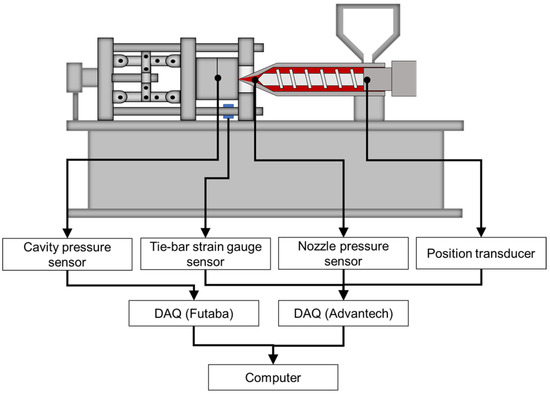 Cavity pressure sensor

Tie-bar strain gauge sensor

Nozzle pressure sensor

Position transducer

DAQ (Futaba)

DAQ (Advantech)

Computer