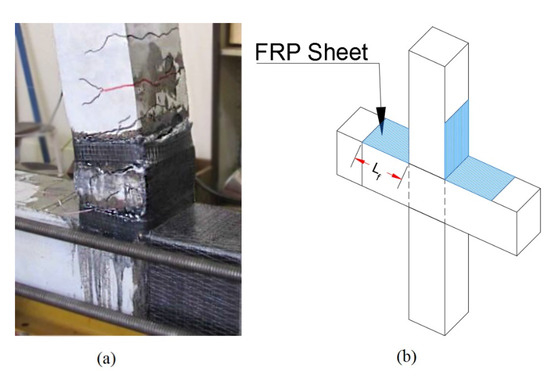 FRP Sheet

$L_f$

(a)

(b)