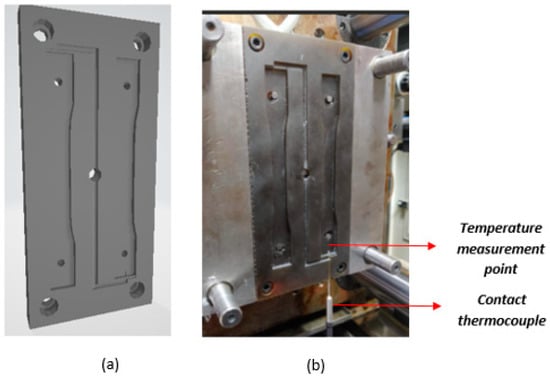 Temperature measurement point

Contact thermocouple

(a)

(b)