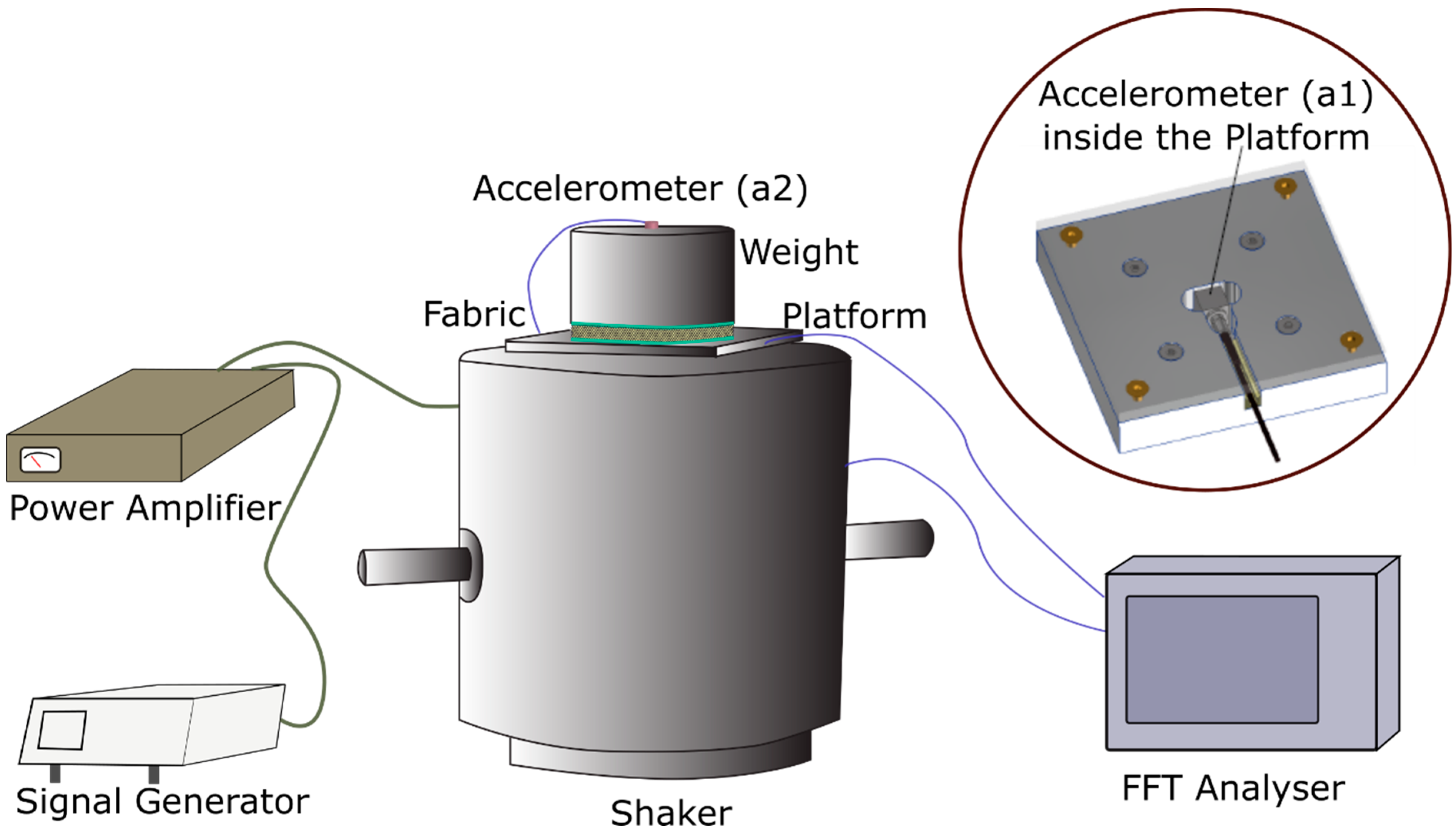 Accelerometer (a1)
inside the Platform

Accelerometer (a2)

Weight

Fabric

Platform

Power Amplifier

Signal Generator

Shaker

FFT Analyser