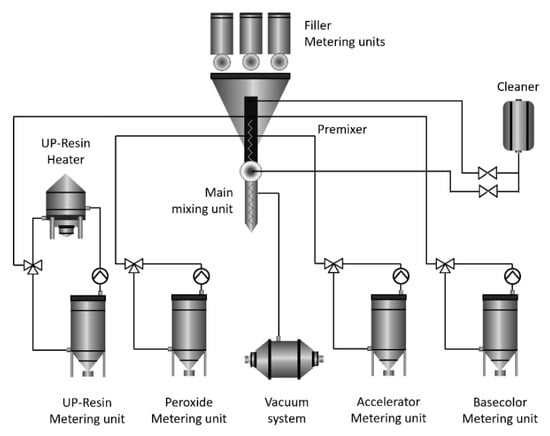 Filler
Metering units

Cleaner

Premixer

UP-Resin
Heater

Main
mixing unit

UP-Resin
Metering unit

Peroxide
Metering unit

Vacuum
system

Accelerator
Metering unit

Basecolor
Metering unit