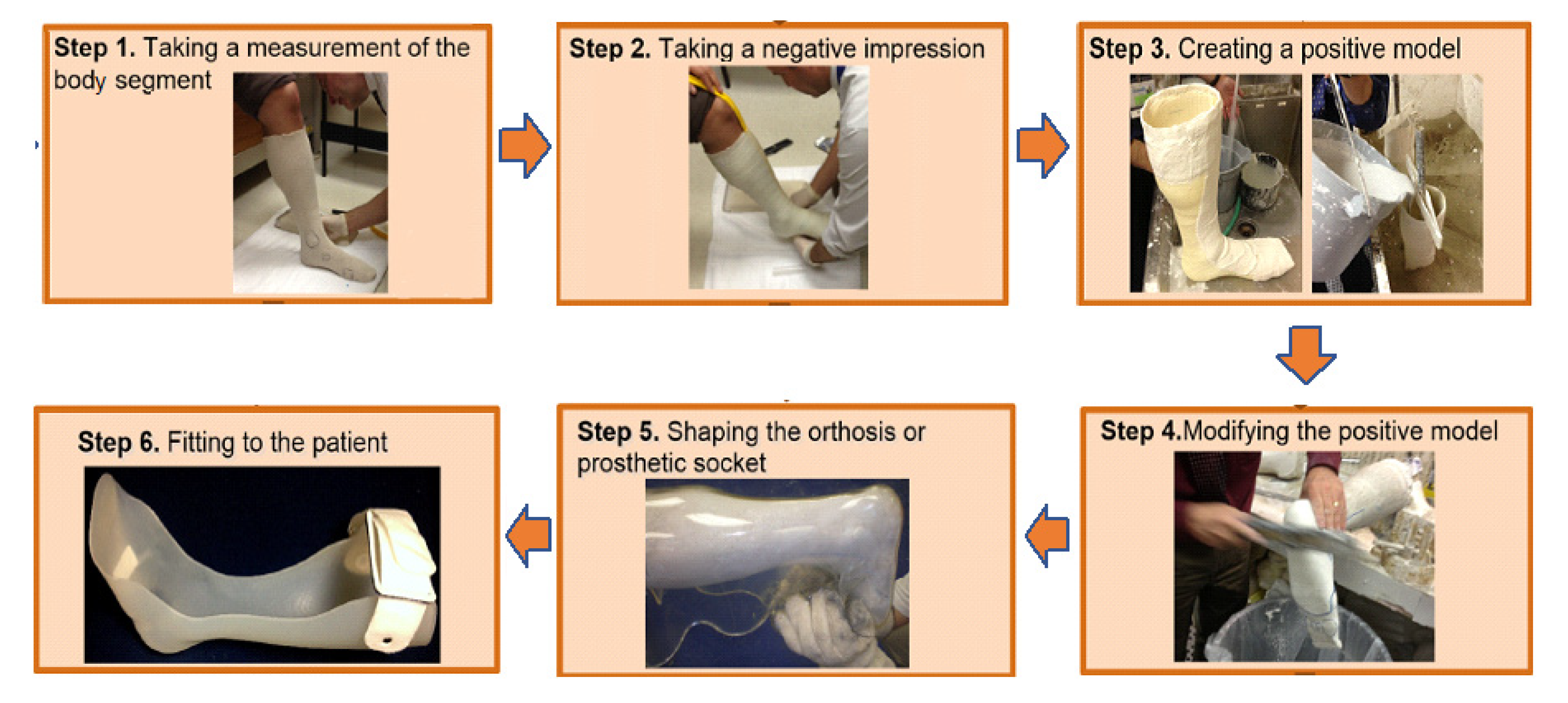 Step 1. Taking a measurement of the body segment

Step 2. Taking a negative impression

Step 3. Creating a positive model

Step 4.Modifying the positive model

Step 5. Shaping the orthosis or prosthetic socket

Step 6. Fitting to the patient