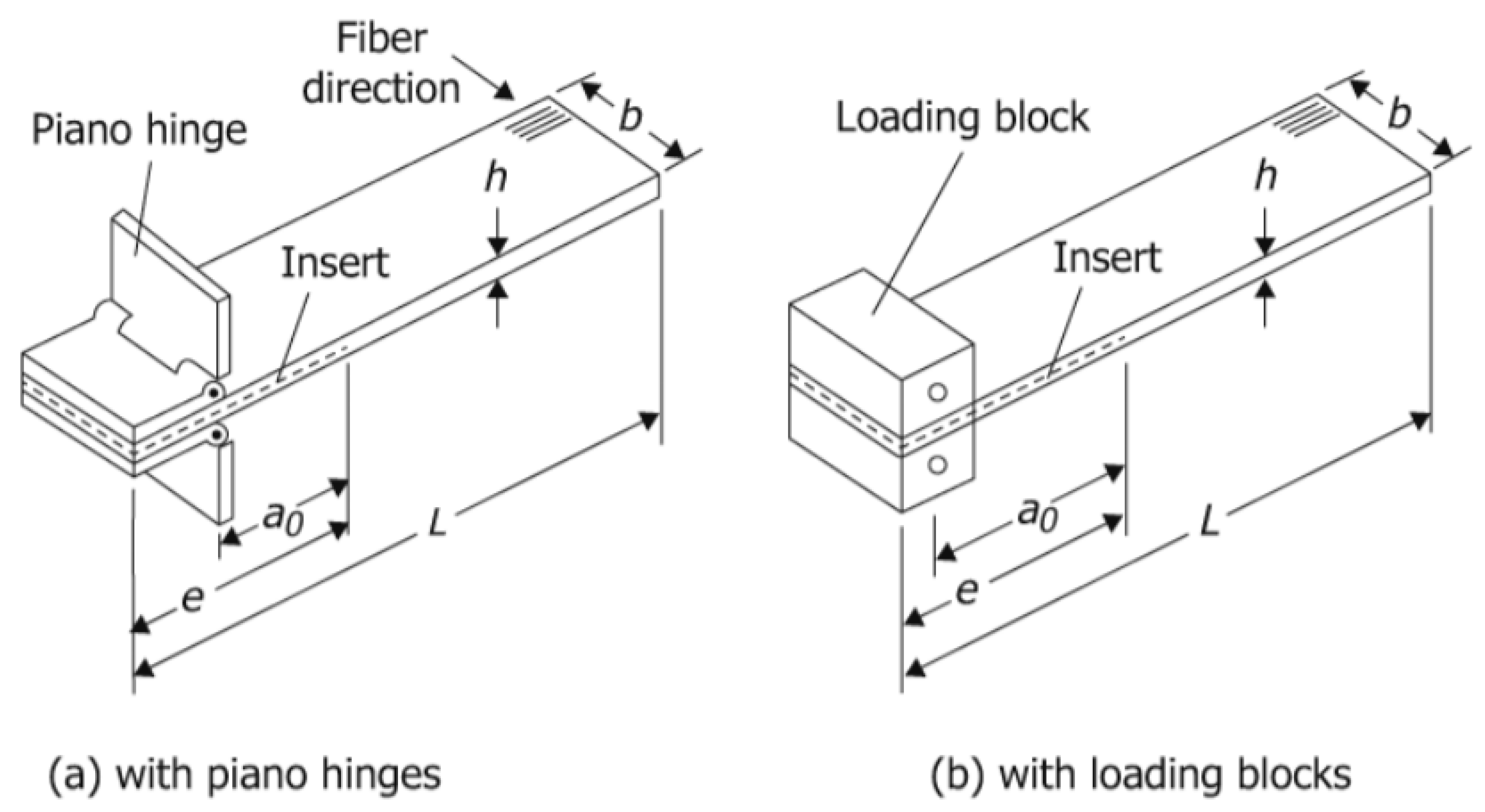 Fiber direction

Piano hinge

$b$

$h$

Insert

$a_0$

$L$

$e$

(a) with piano hinges

Loading block

$b$

$h$

Insert

$a_0$

$L$

$e$

(b) with loading blocks