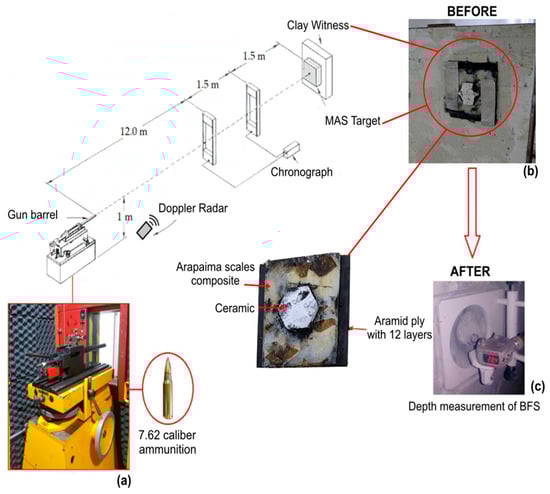 BEFORE

Clay Witness

1.5 m

1.5 m

12.0 m

MAS Target

Chronograph

(b)

Gun barrel

1 m

Doppler Radar

Arapaima scales composite

Ceramic

Aramid ply with 12 layers

AFTER

(c)

Depth measurement of BFS

7.62 caliber ammunition

(a)