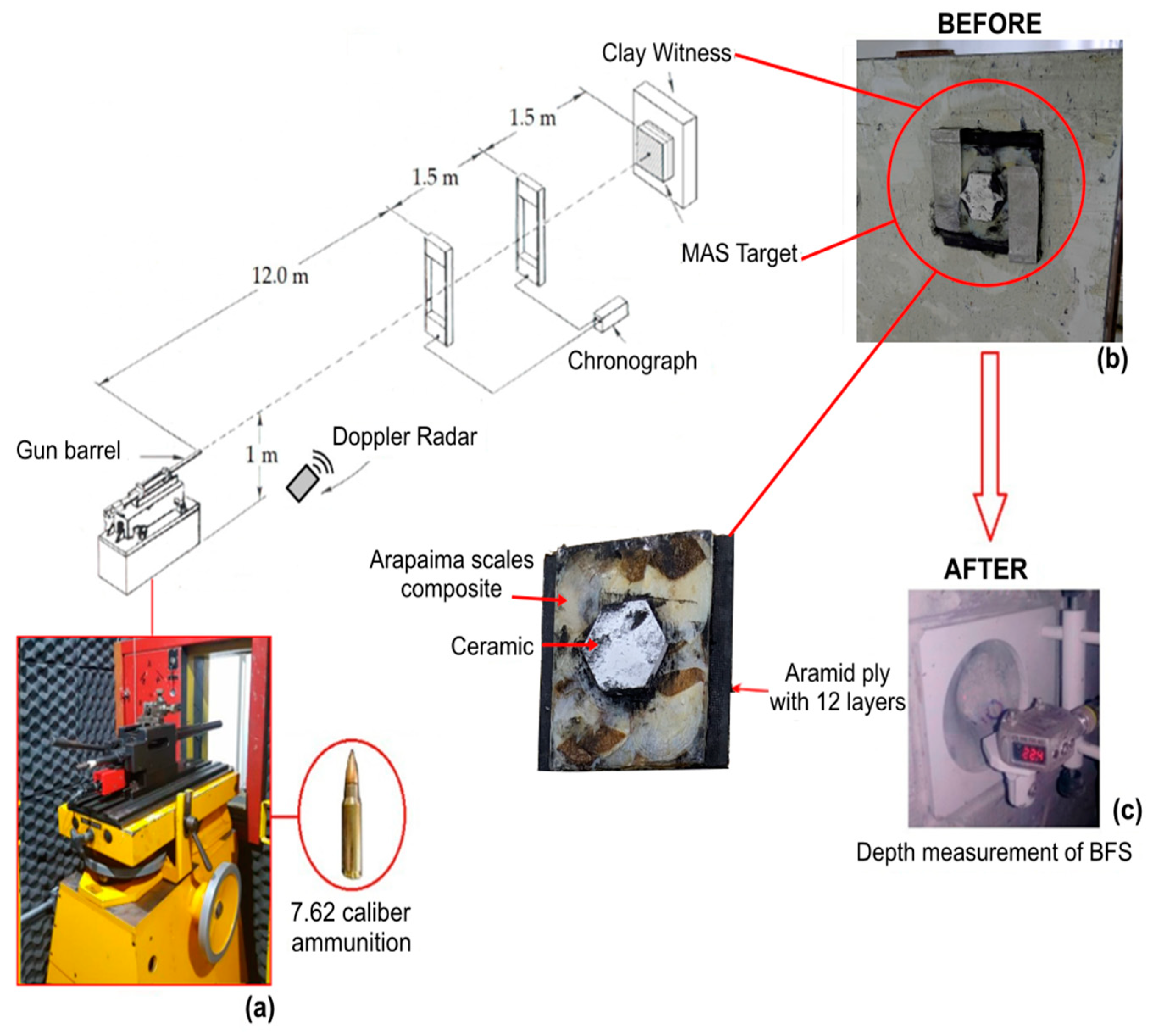 BEFORE

Clay Witness

1.5 m

1.5 m

12.0 m

MAS Target

Chronograph

(b)

Gun barrel

1 m

Doppler Radar

Arapaima scales composite

Ceramic

Aramid ply with 12 layers

AFTER

22.4

(c)

Depth measurement of BFS

7.62 caliber ammunition

(a)