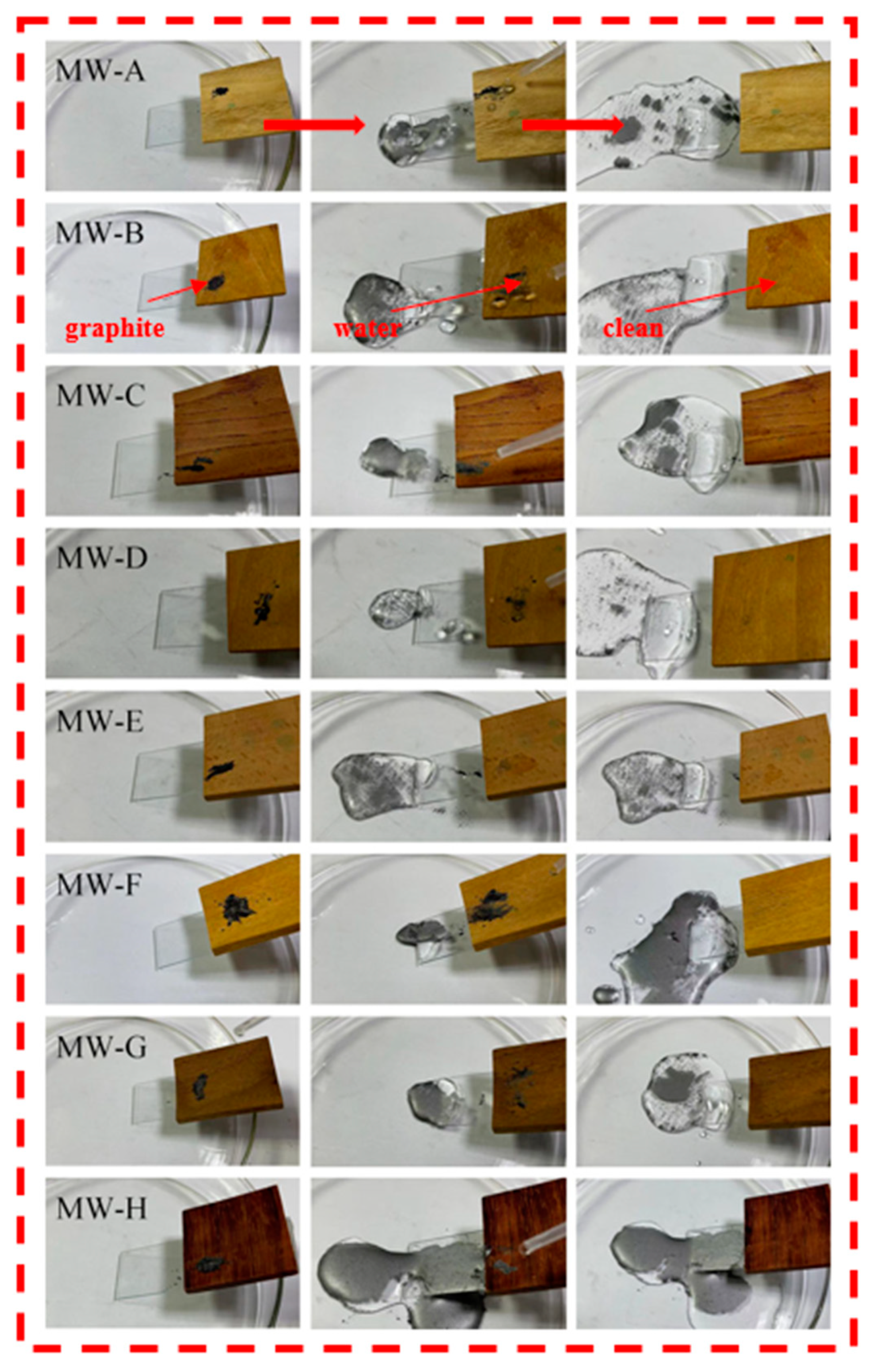 MW-A

MW-B

graphite

water

clean

MW-C

MW-D

MW-E

MW-F

MW-G

MW-H