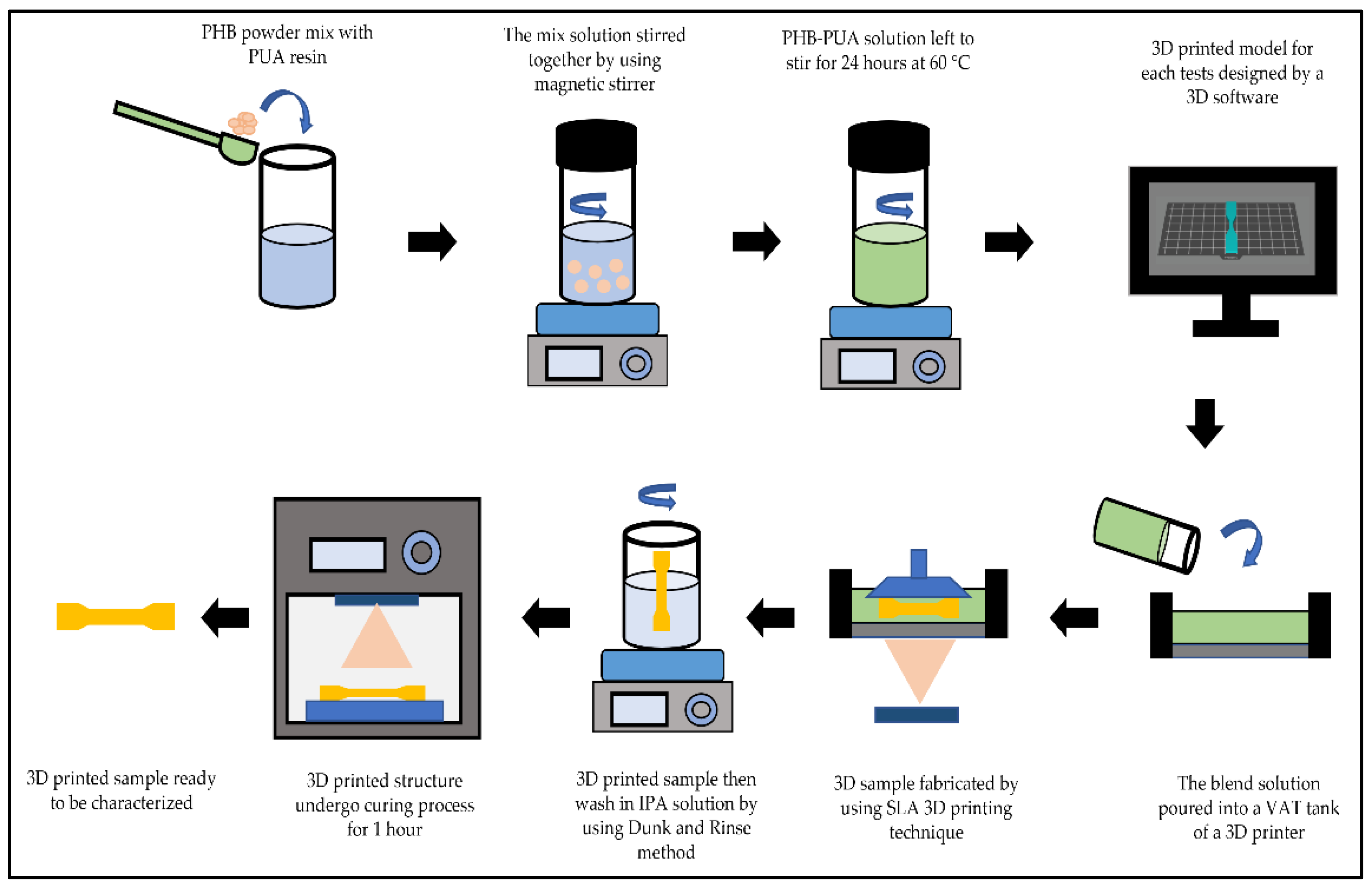 PHB powder mix with PUA resin

The mix solution stirred together by using magnetic stirrer

PHB-PUA solution left to stir for 24 hours at 60 °C

3D printed model for each tests designed by a 3D software

The blend solution poured into a VAT tank of a 3D printer

3D sample fabricated by using SLA 3D printing technique

3D printed sample then wash in IPA solution by using Dunk and Rinse method

3D printed structure undergo curing process for 1 hour

3D printed sample ready to be characterized