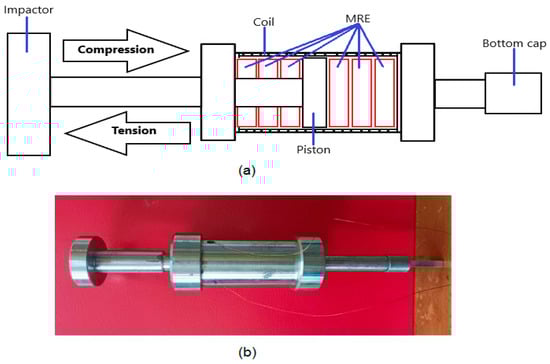 Impactor

Compression

Tension

Coil

MRE

Piston

Bottom cap

(a)

(b)