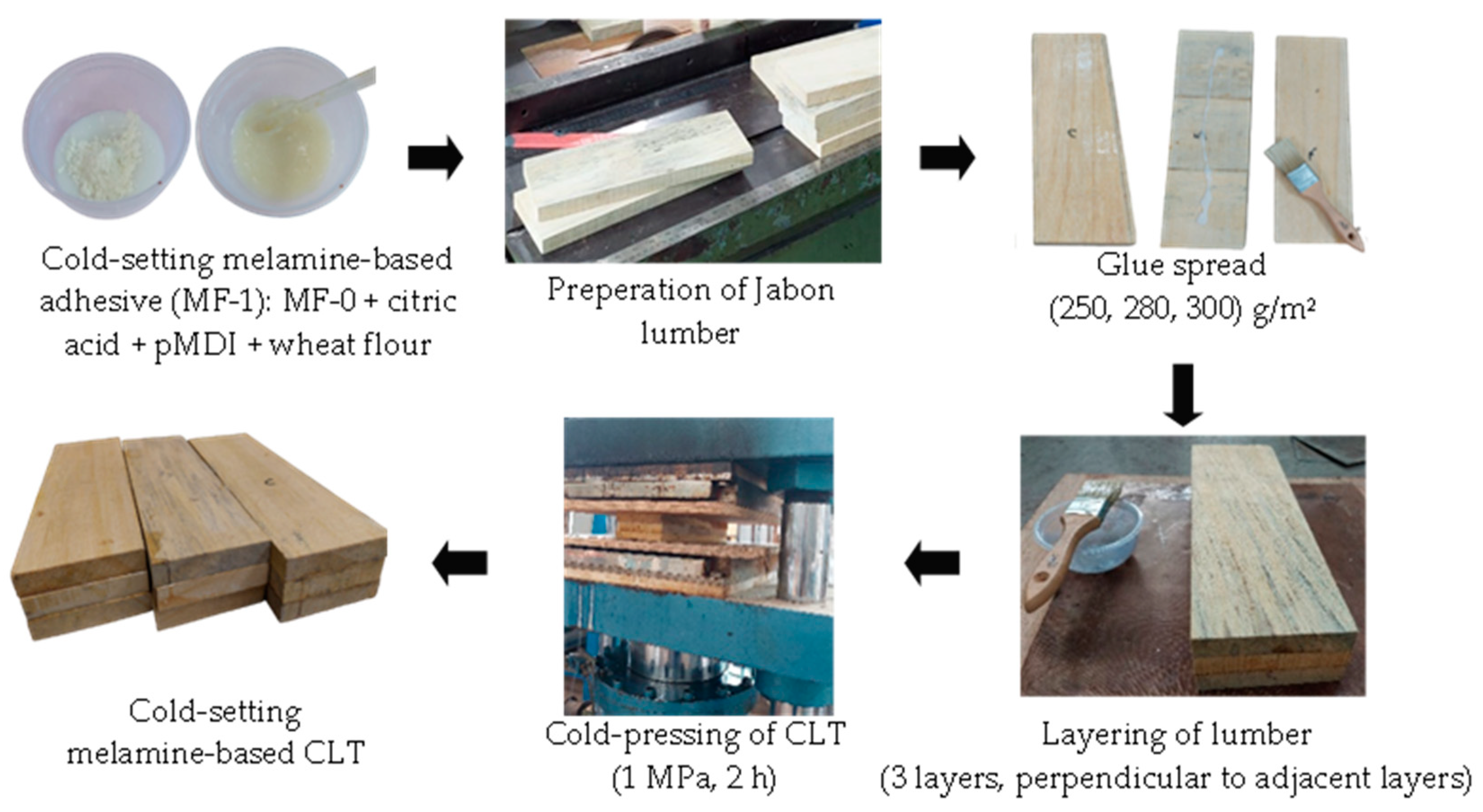 Cold-setting melamine-based adhesive (MF-1): MF-0 + citric acid + pMDI + wheat flour

Preperation of Jabon lumber

Glue spread (250, 280, 300) g/m²

Layering of lumber (3 layers, perpendicular to adjacent layers)

Cold-pressing of CLT (1 MPa, 2 h)

Cold-setting melamine-based CLT