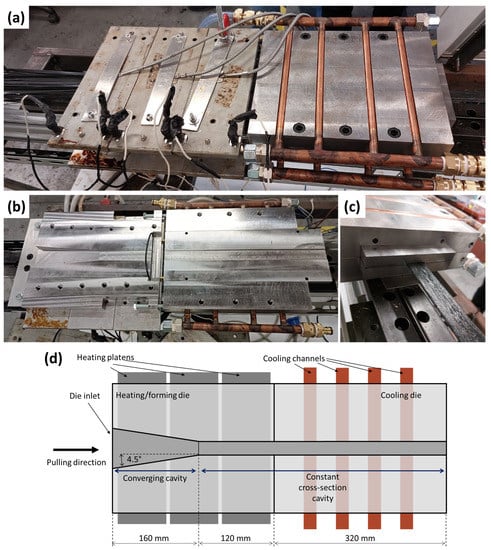 (a)

(b)

(c)

(d)

Heating platens

Cooling channels

Die inlet

Heating/forming die

Cooling die

Pulling direction

4.5°

Converging cavity

Constant cross-section cavity

160 mm

120 mm

320 mm