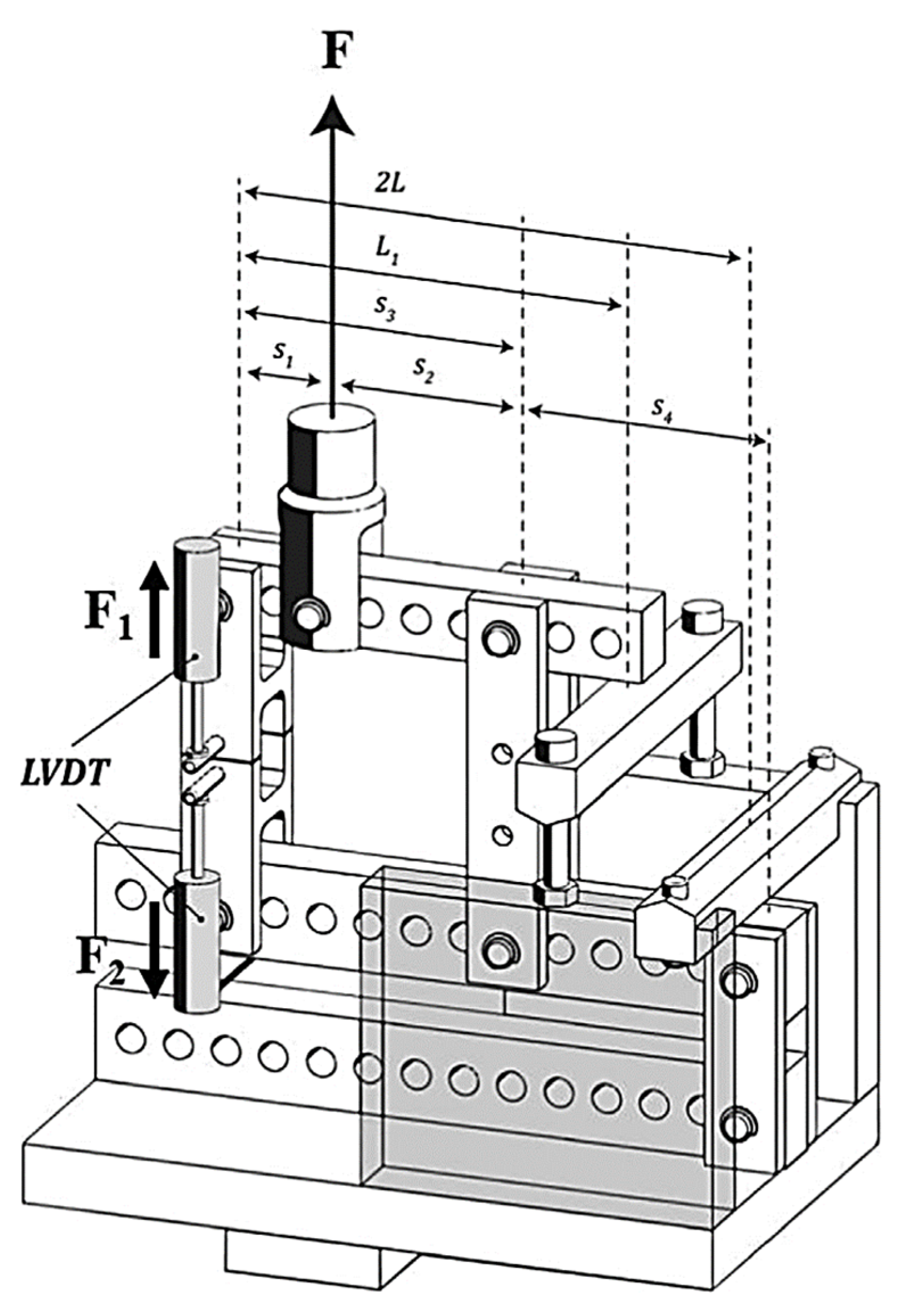 F
2L
$L_1$
$s_3$
$s_1$
$s_2$
$s_4$
$F_1$
LVDT
$F_2$