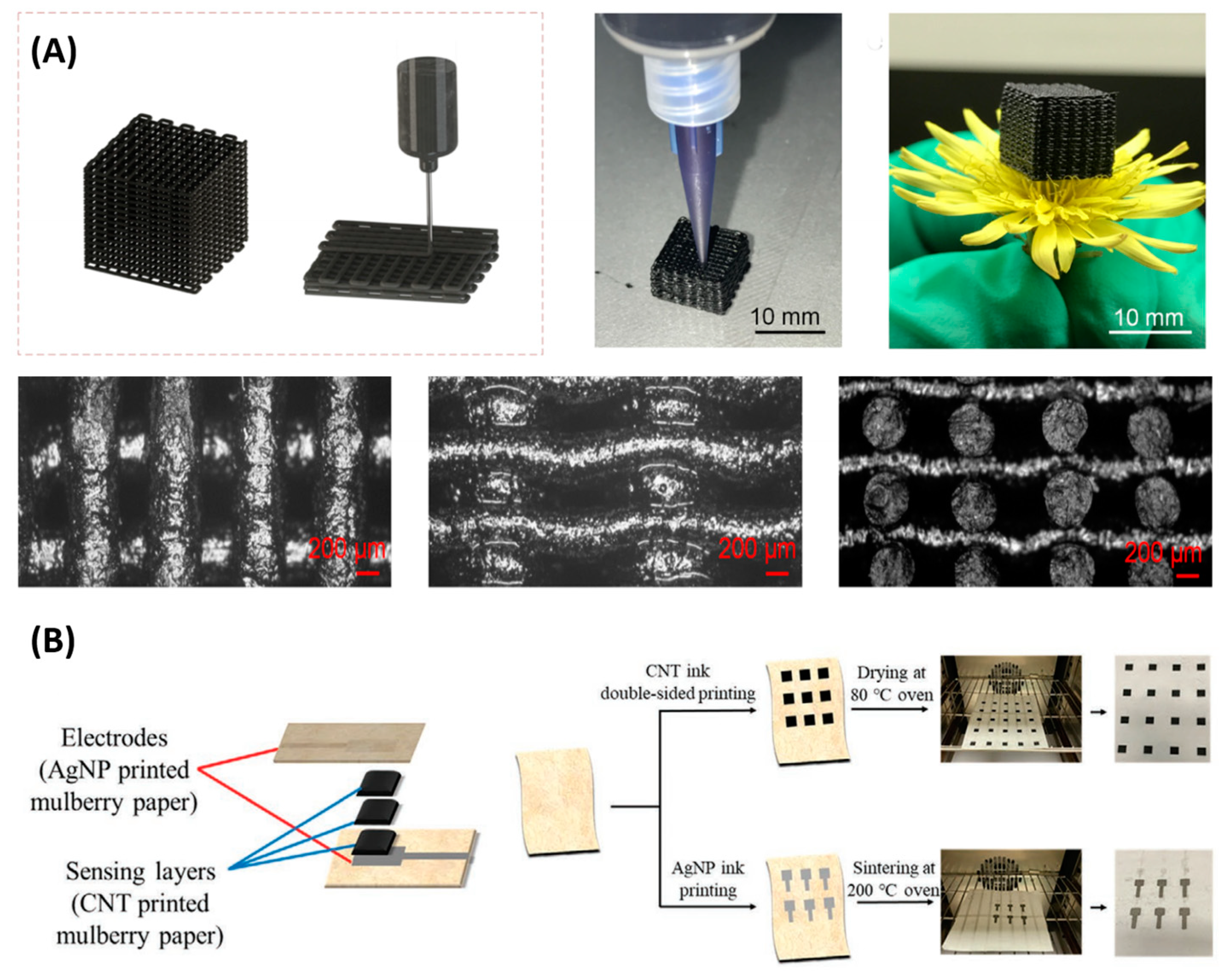 (A)

10 mm

10 mm

200 μm

200 μm

200 μm

(B)

Electrodes (AgNP printed mulberry paper)

Sensing layers (CNT printed mulberry paper)

CNT ink double-sided printing

Drying at 80 °C oven

AgNP ink printing

Sintering at 200 °C oven