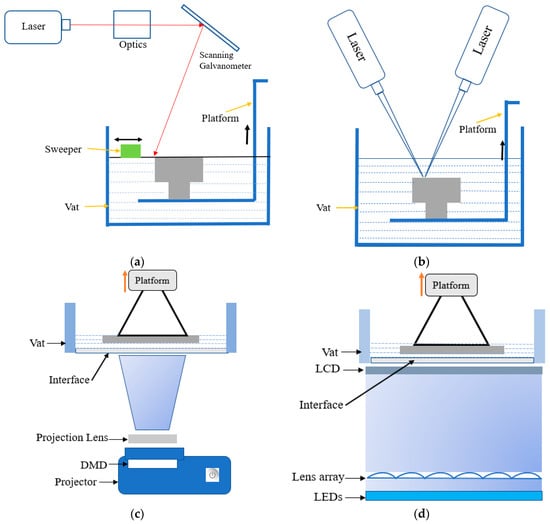 Laser

Optics

Scanning Galvanometer

Platform

Sweeper

Vat

(a)

Laser

Laser

Platform

Vat

(b)

Platform

Vat

Interface

Projection Lens

DMD

Projector

(c)

Platform

Vat

LCD

Interface

Lens array

LEDs

(d)