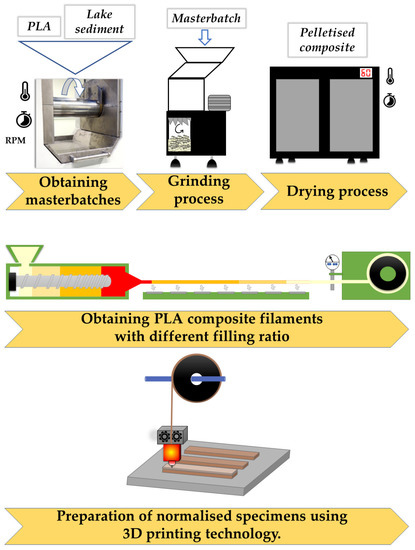 PLA

Lake sediment

Masterbatch

Pelletised composite

60

RPM

Obtaining masterbatches

Grinding process

Drying process

Obtaining PLA composite filaments with different filling ratio

Preparation of normalised specimens using 3D printing technology.