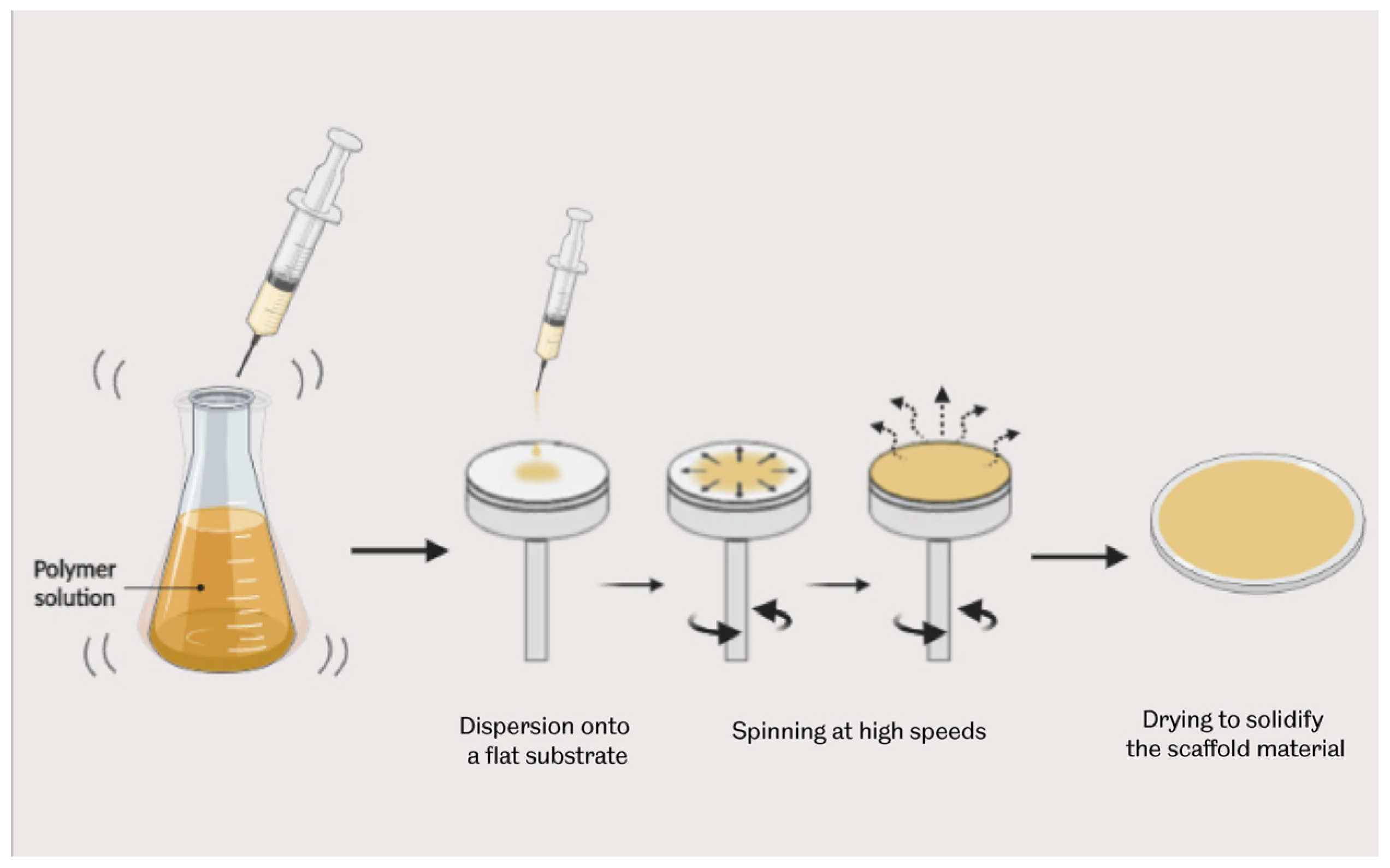 Polymer solution

Dispersion onto a flat substrate

Spinning at high speeds

Drying to solidify the scaffold material