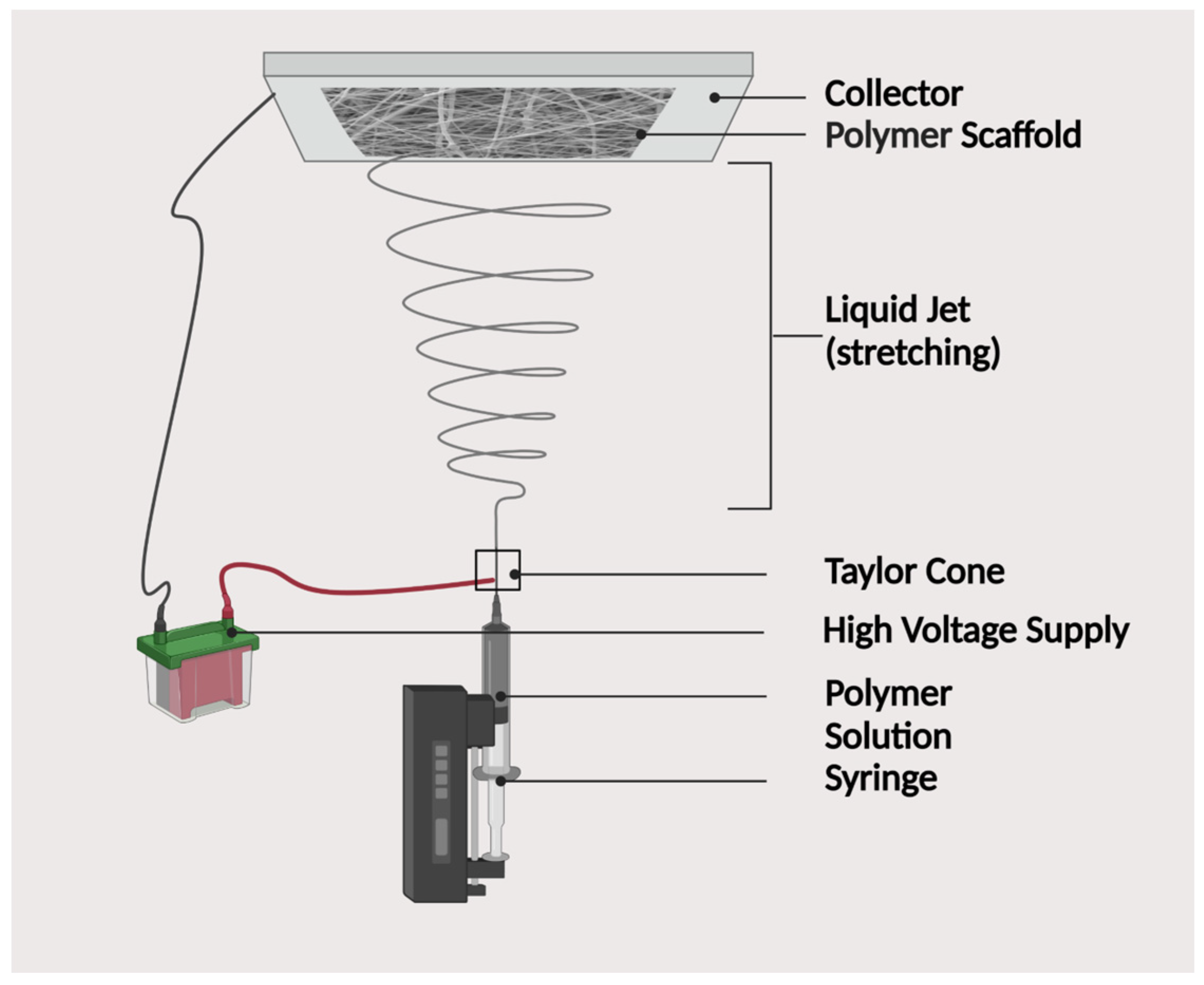 Collector
Polymer Scaffold

Liquid Jet
(stretching)

Taylor Cone

High Voltage Supply

Polymer
Solution

Syringe